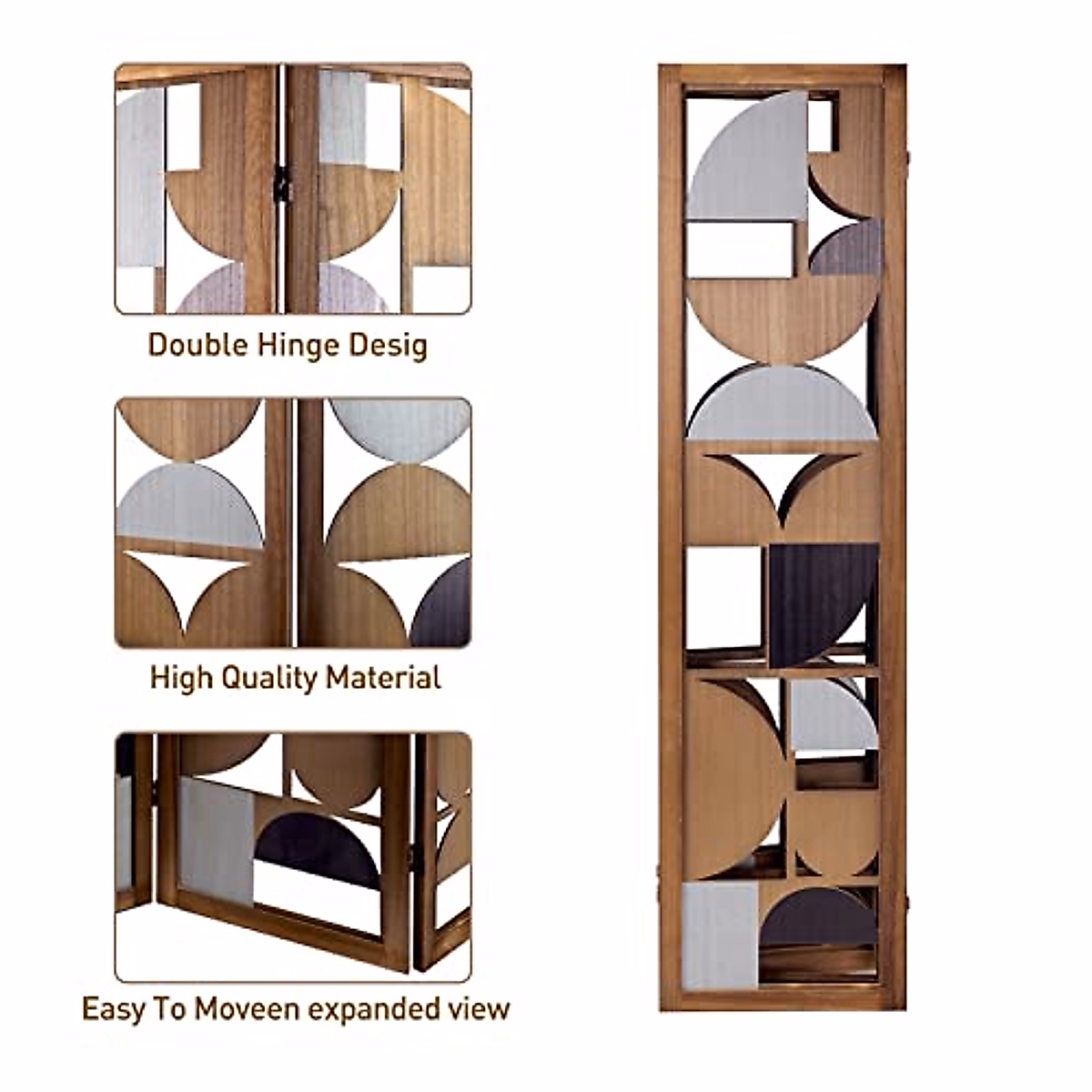 Double Hinge Desig

High Quality Material

Easy To Moveen expanded view