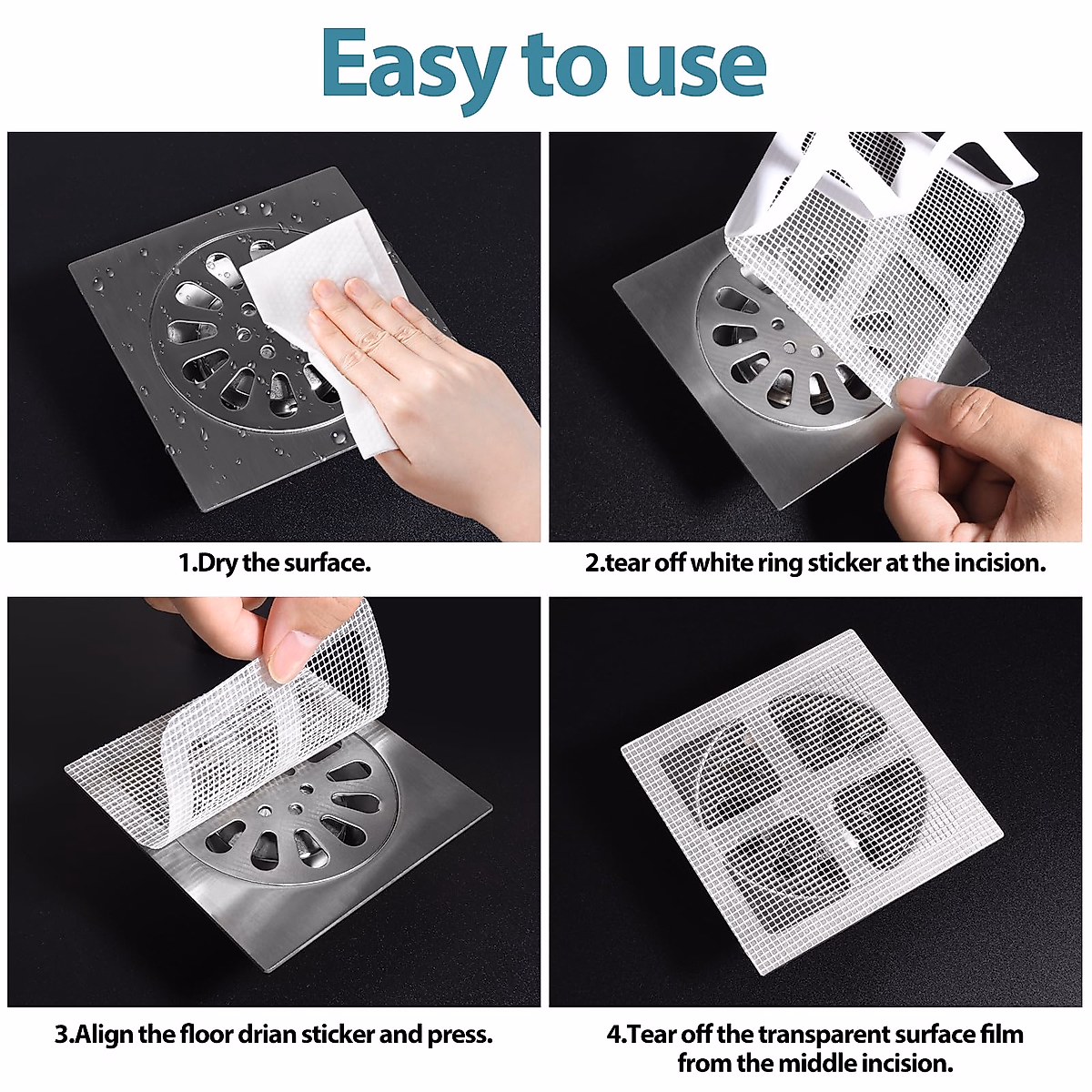 Easy to use

1.Dry the surface.

2.tear off white ring sticker at the incision.

3.Align the floor drian sticker and press.

4.Tear off the transparent surface film from the middle incision.