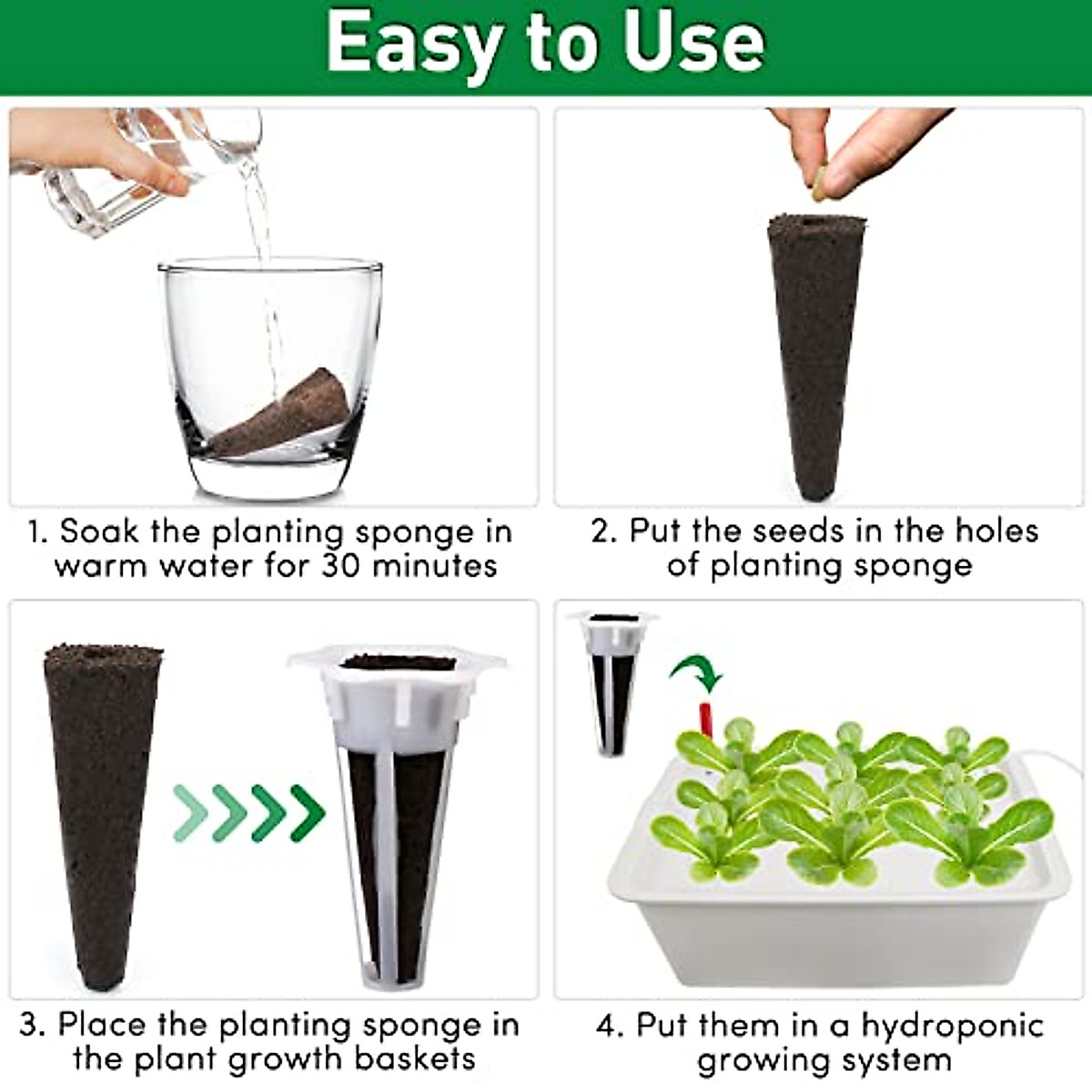 Easy to Use

1. Soak the planting sponge in warm water for 30 minutes

2. Put the seeds in the holes of planting sponge

3. Place the planting sponge in the plant growth baskets

4. Put them in a hydroponic growing system