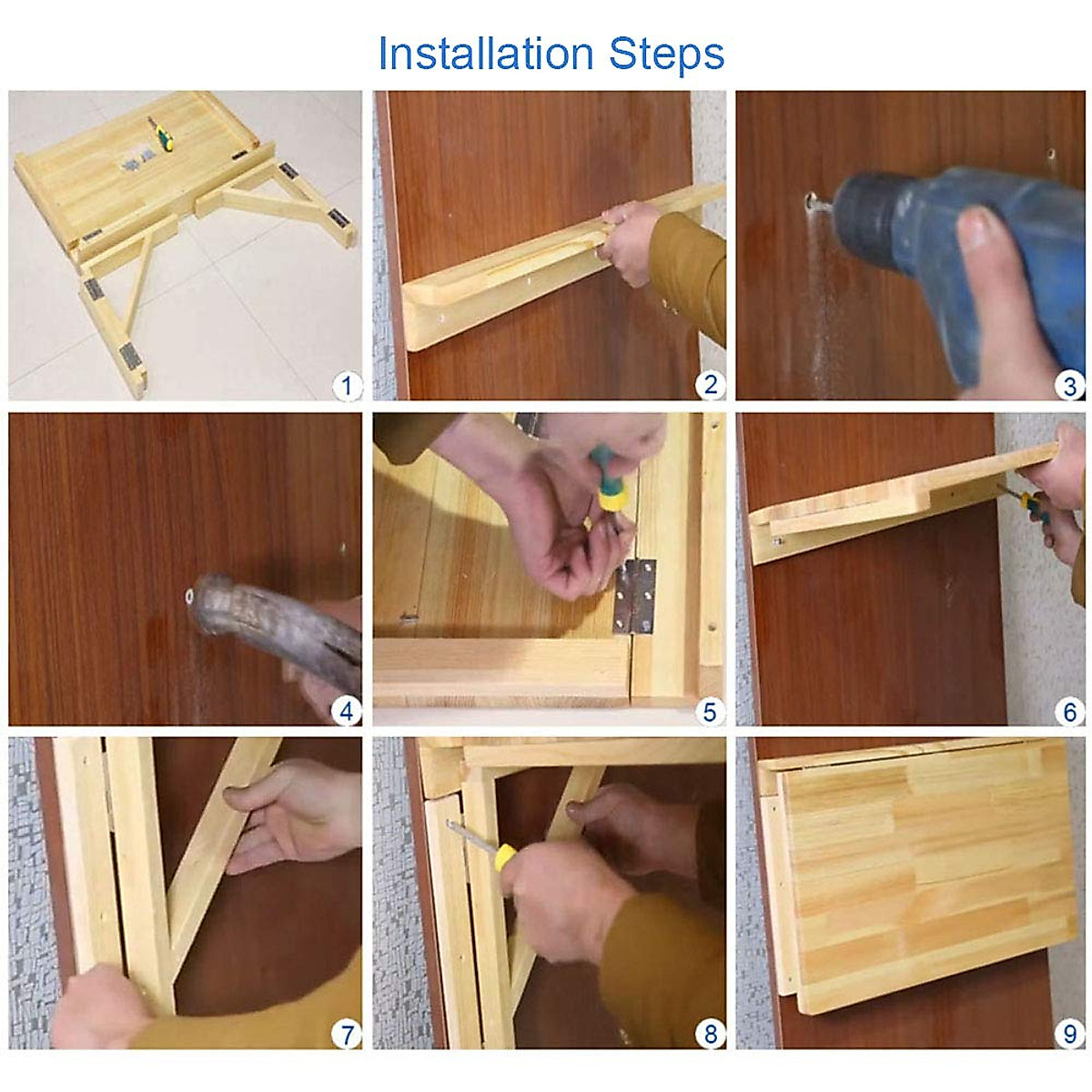 Installation Steps

1

2

3

4

5

6

7

8

9