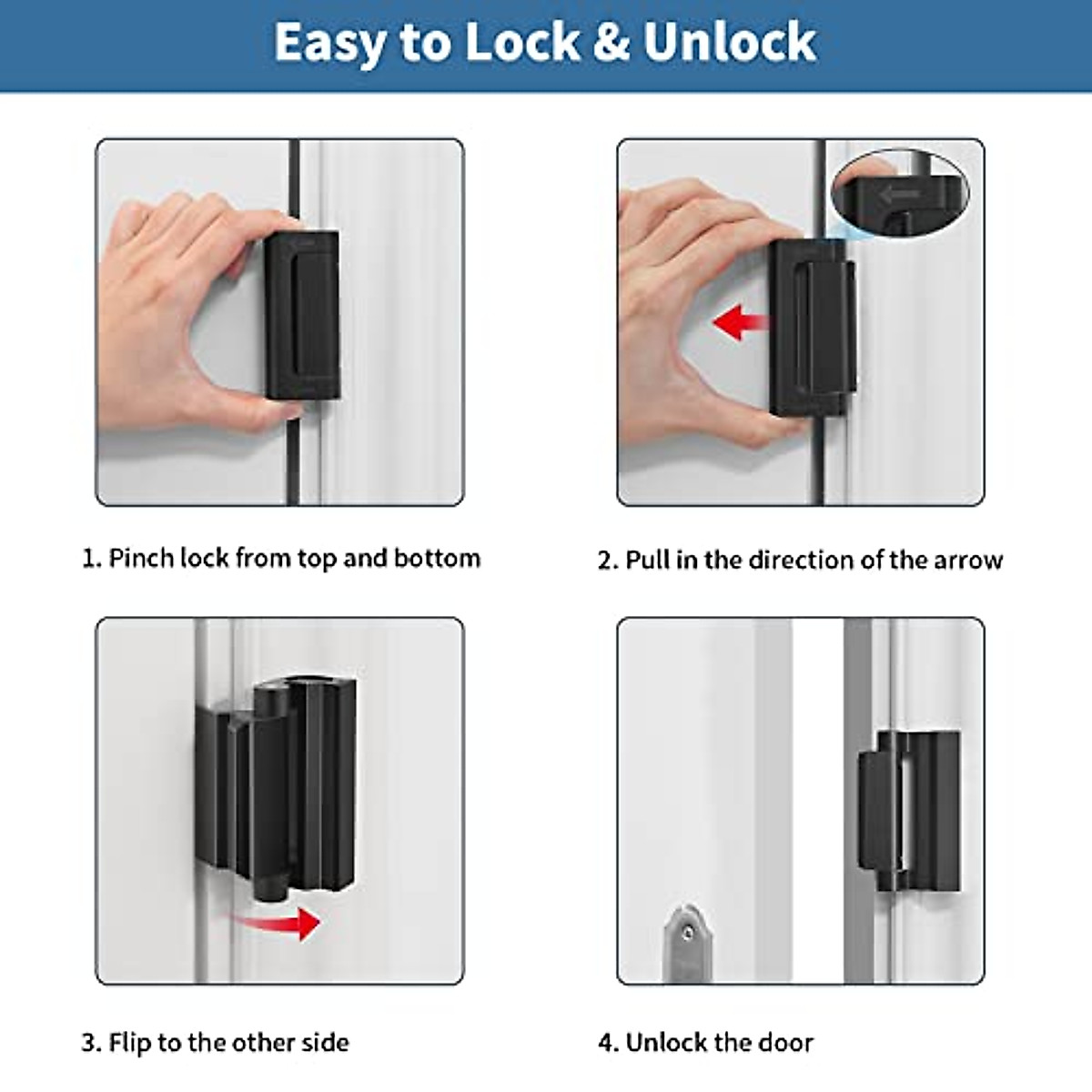 Easy to Lock & Unlock

1. Pinch lock from top and bottom

2. Pull in the direction of the arrow

3. Flip to the other side

4. Unlock the door