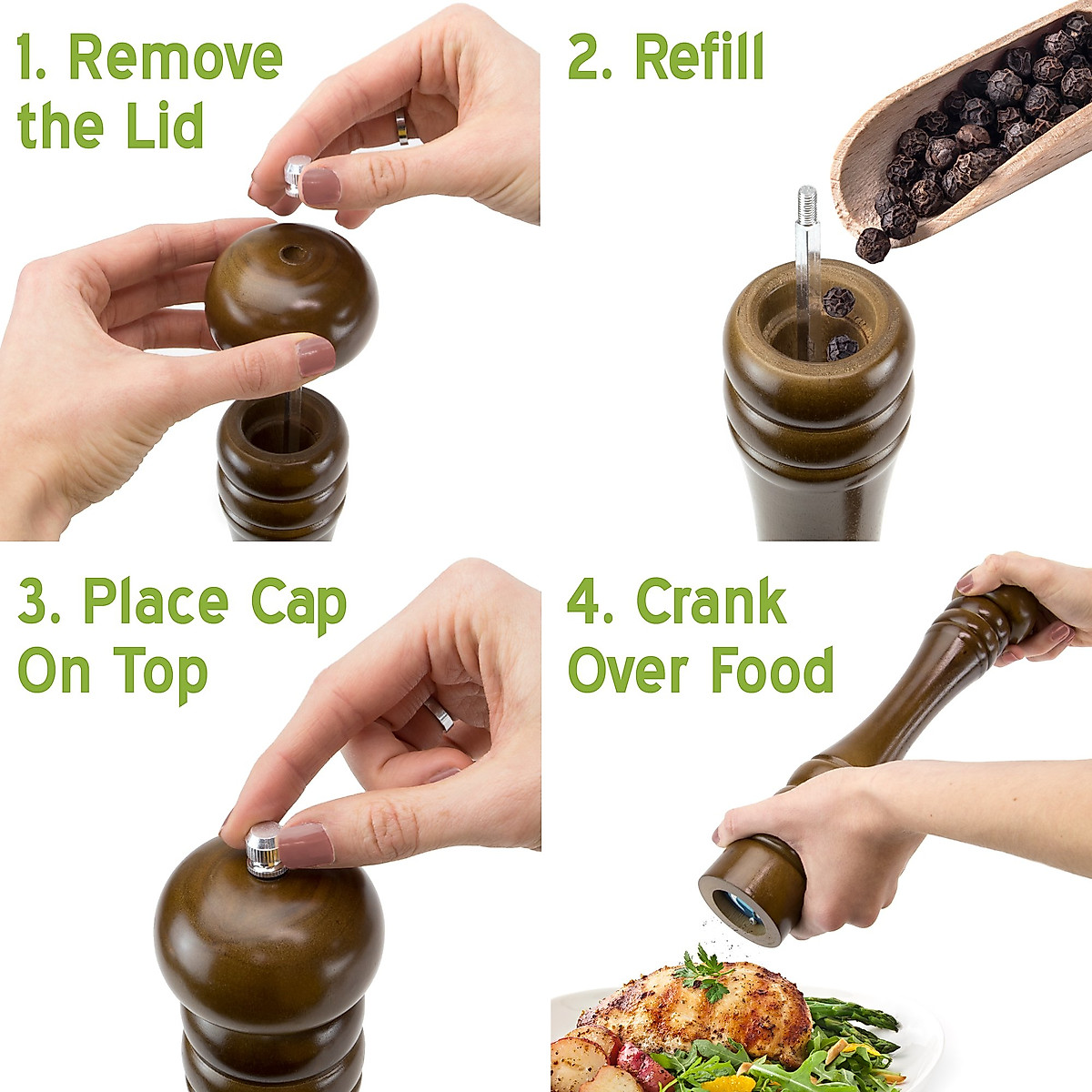 1. Remove the Lid

2. Refill

3. Place Cap On Top

4. Crank Over Food