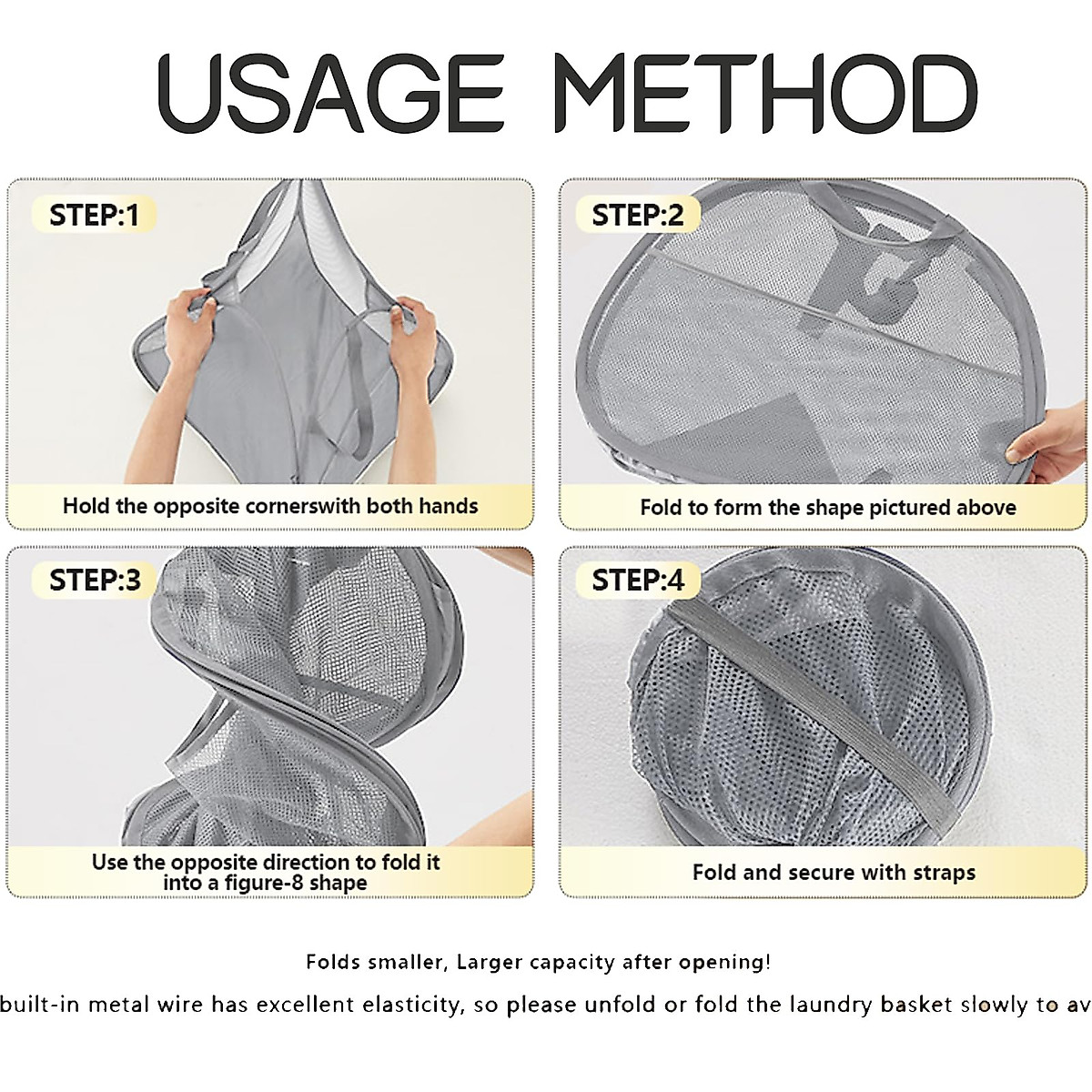 USAGE METHOD

STEP:1

Hold the opposite cornerswith both hands

STEP:2

Fold to form the shape pictured above

STEP:3

Use the opposite direction to fold it into a figure-8 shape

STEP:4

Fold and secure with straps

Folds smaller, Larger capacity after opening!

built-in metal wire has excellent elasticity, so please unfold or fold the laundry basket slowly to av