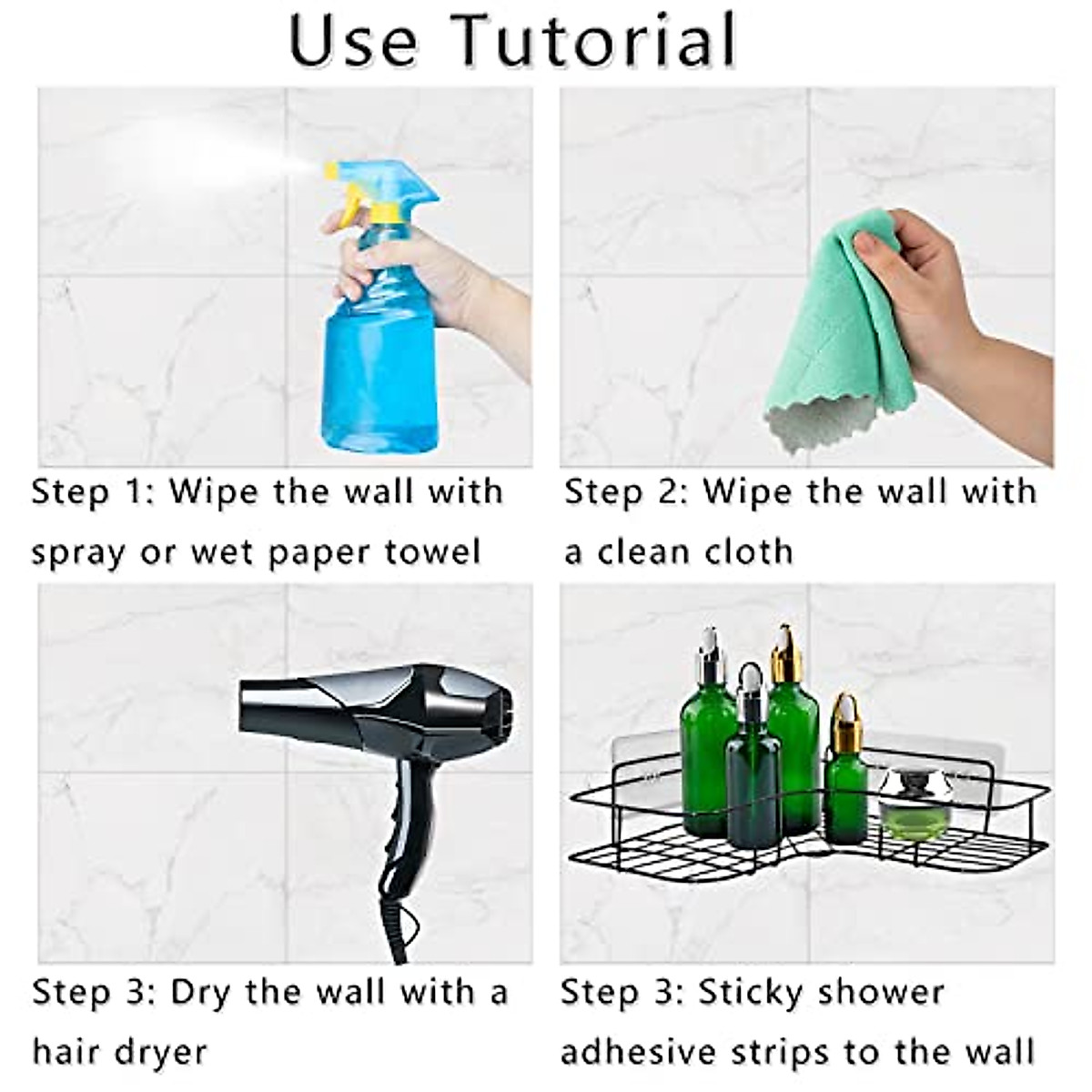 Use Tutorial

Step 1: Wipe the wall with spray or wet paper towel

Step 2: Wipe the wall with a clean cloth

Step 3: Dry the wall with a hair dryer

Step 3: Sticky shower adhesive strips to the wall