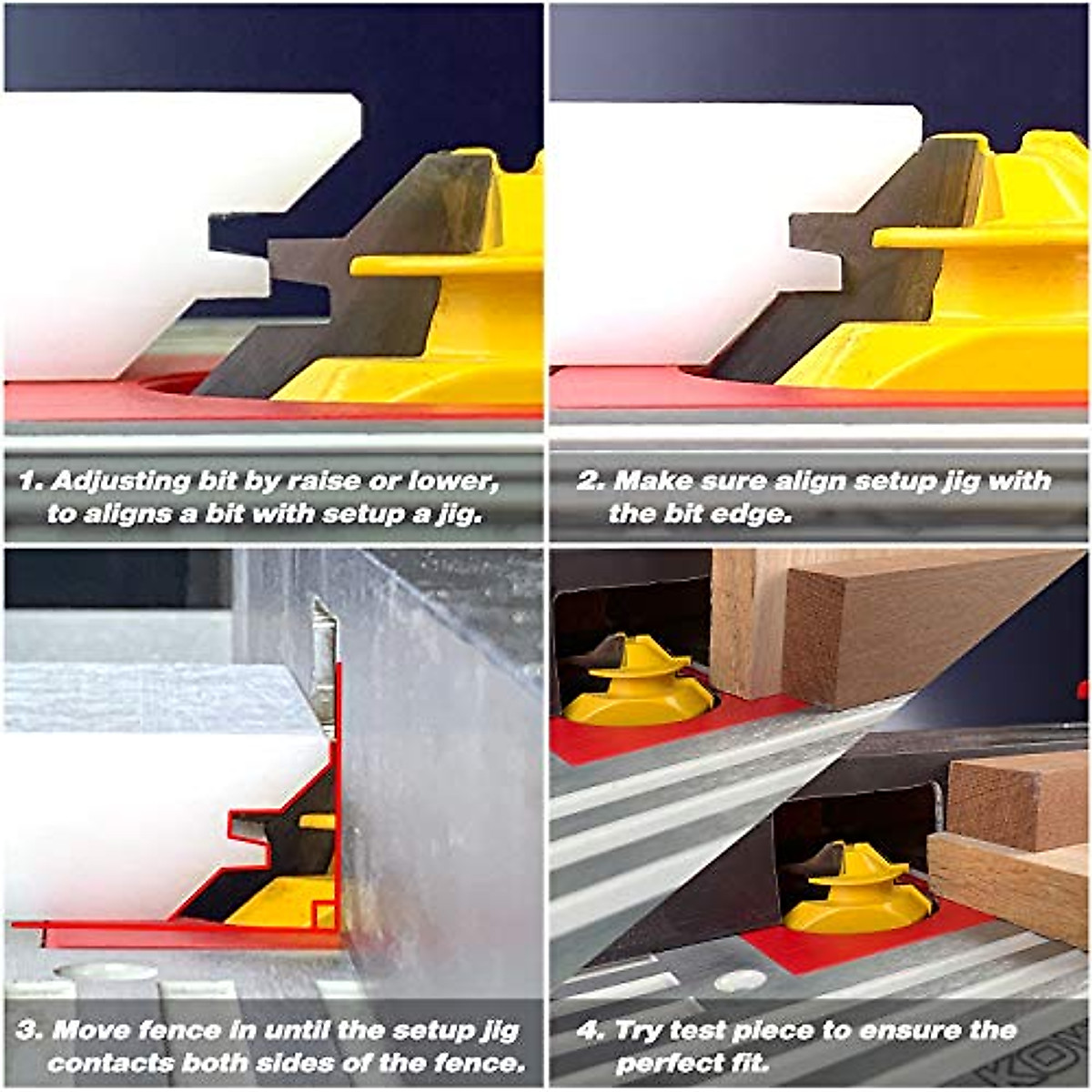 1. Adjusting bit by raise or lower, to aligns a bit with setup a jig.

2. Make sure align setup jig with the bit edge.

3. Move fence in until the setup jig contacts both sides of the fence.

4. Try test piece to ensure the perfect fit.