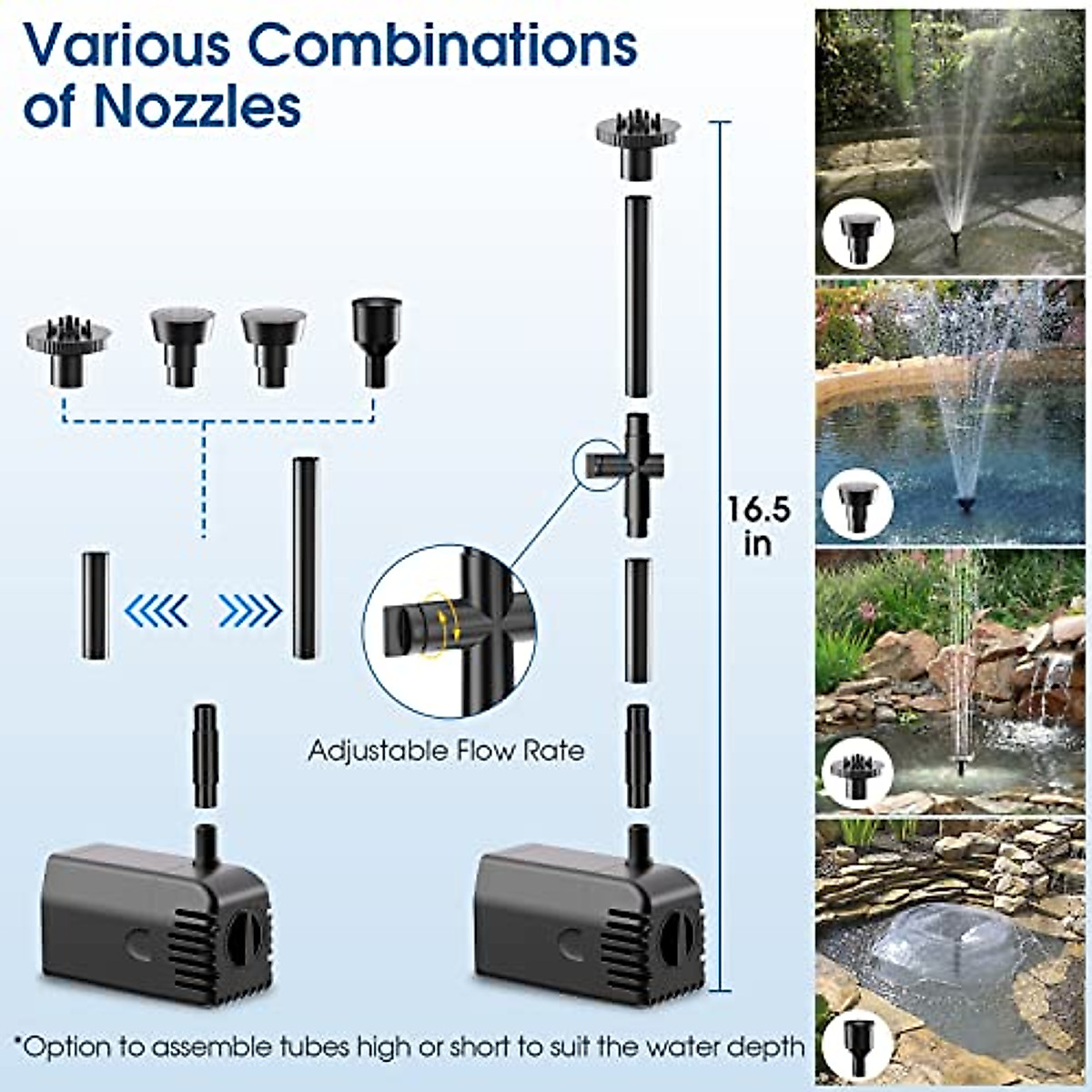 Various Combinations of Nozzles

Adjustable Flow Rate

16.5 in

*Option to assemble tubes high or short to suit the water depth