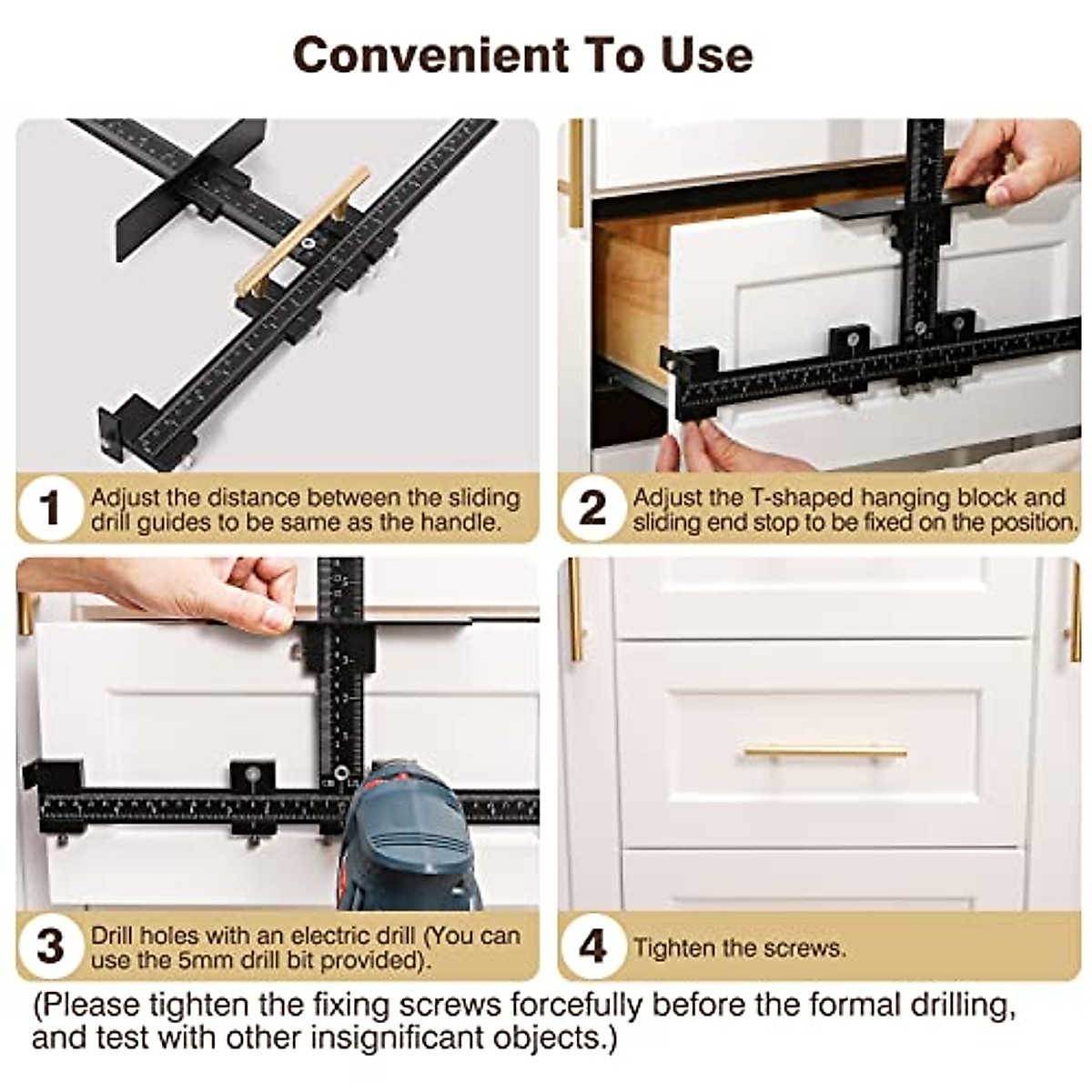 Convenient To Use

1 Adjust the distance between the sliding drill guides to be same as the handle.

2 Adjust the T-shaped hanging block and sliding end stop to be fixed on the position.

3 Drill holes with an electric drill (You can use the 5mm drill bit provided).

4 Tighten the screws.

(Please tighten the fixing screws forcefully before the formal drilling, and test with other insignificant objects.)