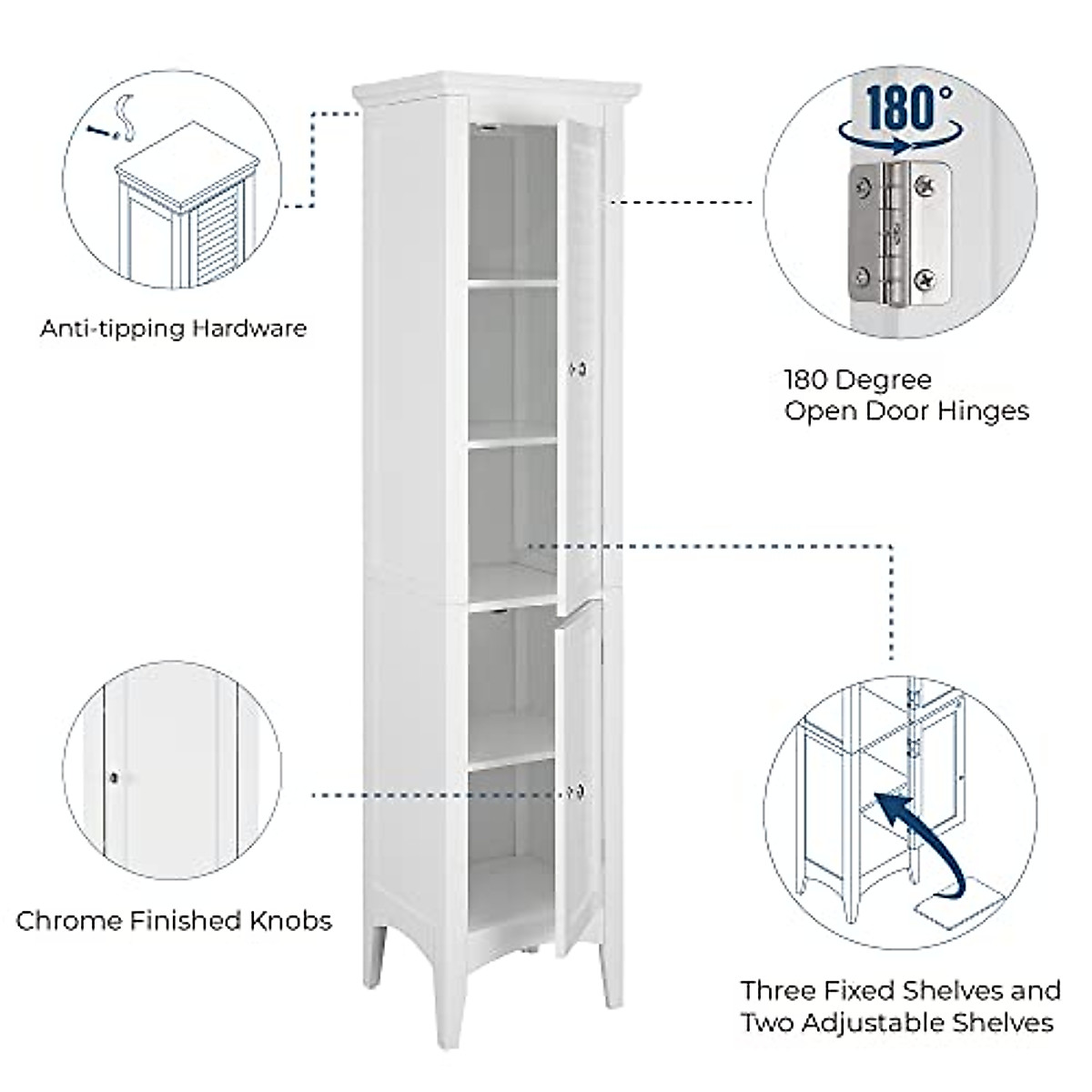 Anti-tipping Hardware

180°

180 Degree
Open Door Hinges

Chrome Finished Knobs

Three Fixed Shelves and
Two Adjustable Shelves