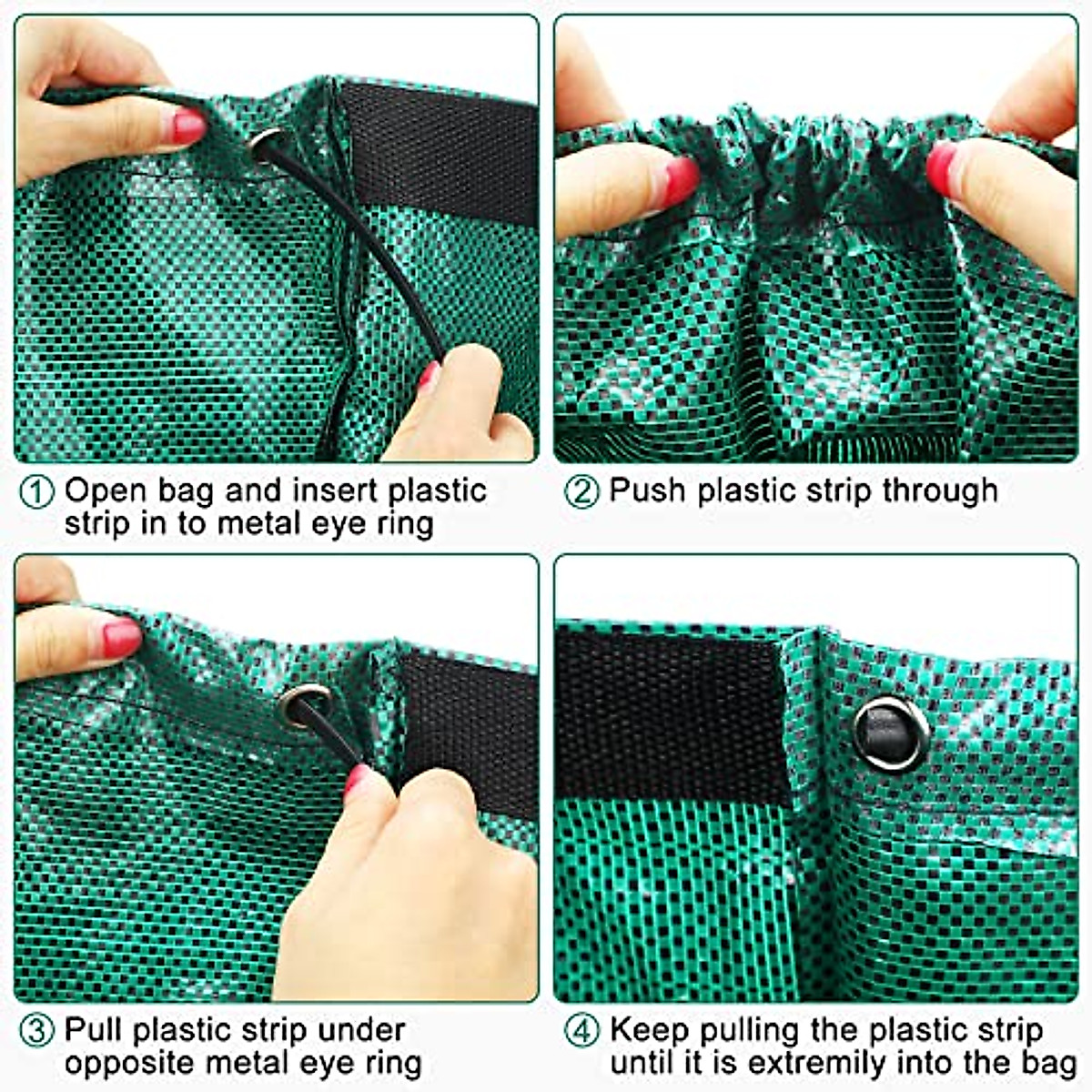 ① Open bag and insert plastic strip in to metal eye ring

② Push plastic strip through

③ Pull plastic strip under opposite metal eye ring

④ Keep pulling the plastic strip until it is extremily into the bag