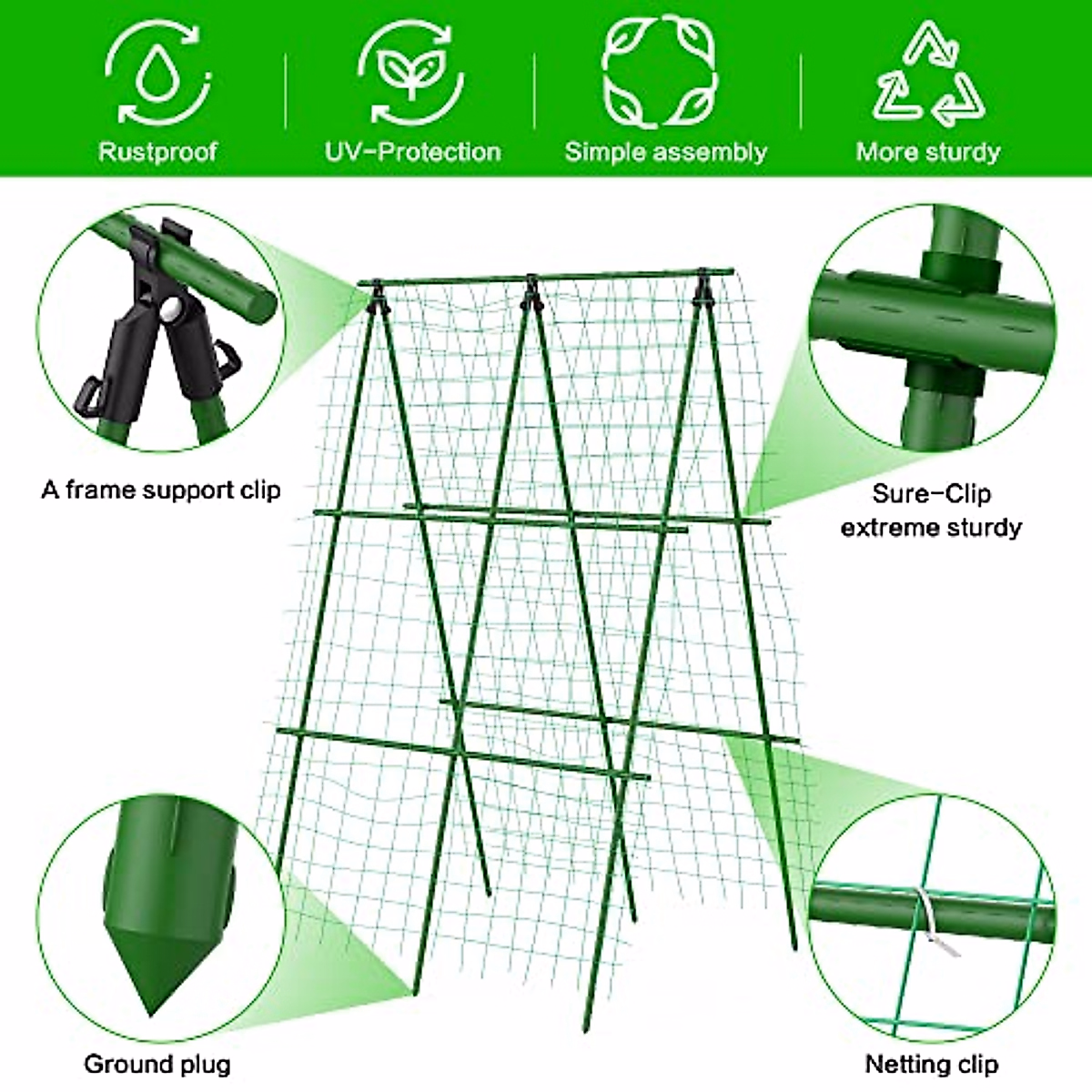 Rustproof

UV-Protection

Simple assembly

More sturdy

A frame support clip

Sure-Clip extreme sturdy

Ground plug

Netting clip