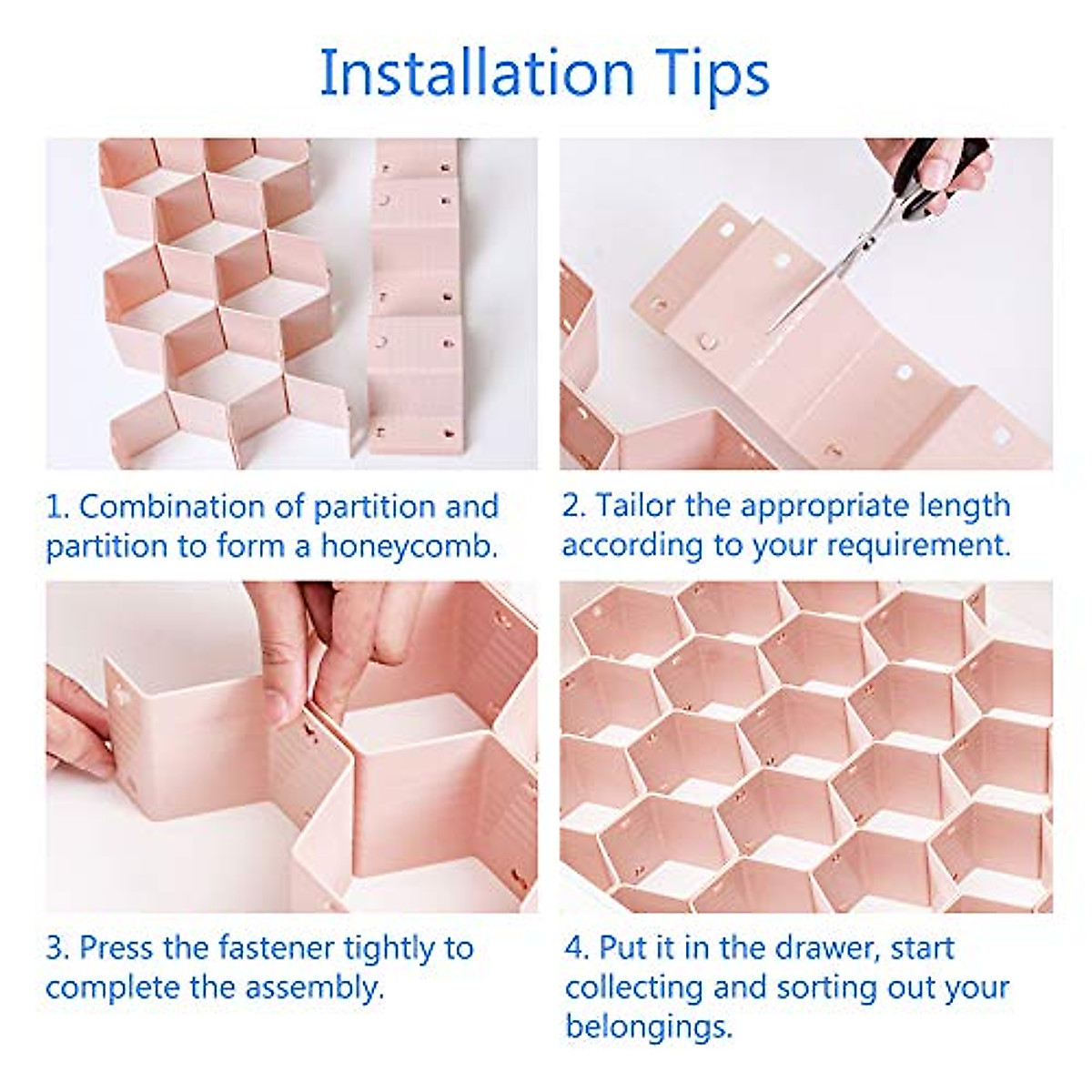 Installation Tips

1. Combination of partition and partition to form a honeycomb.

2. Tailor the appropriate length according to your requirement.

3. Press the fastener tightly to complete the assembly.

4. Put it in the drawer, start collecting and sorting out your belongings.