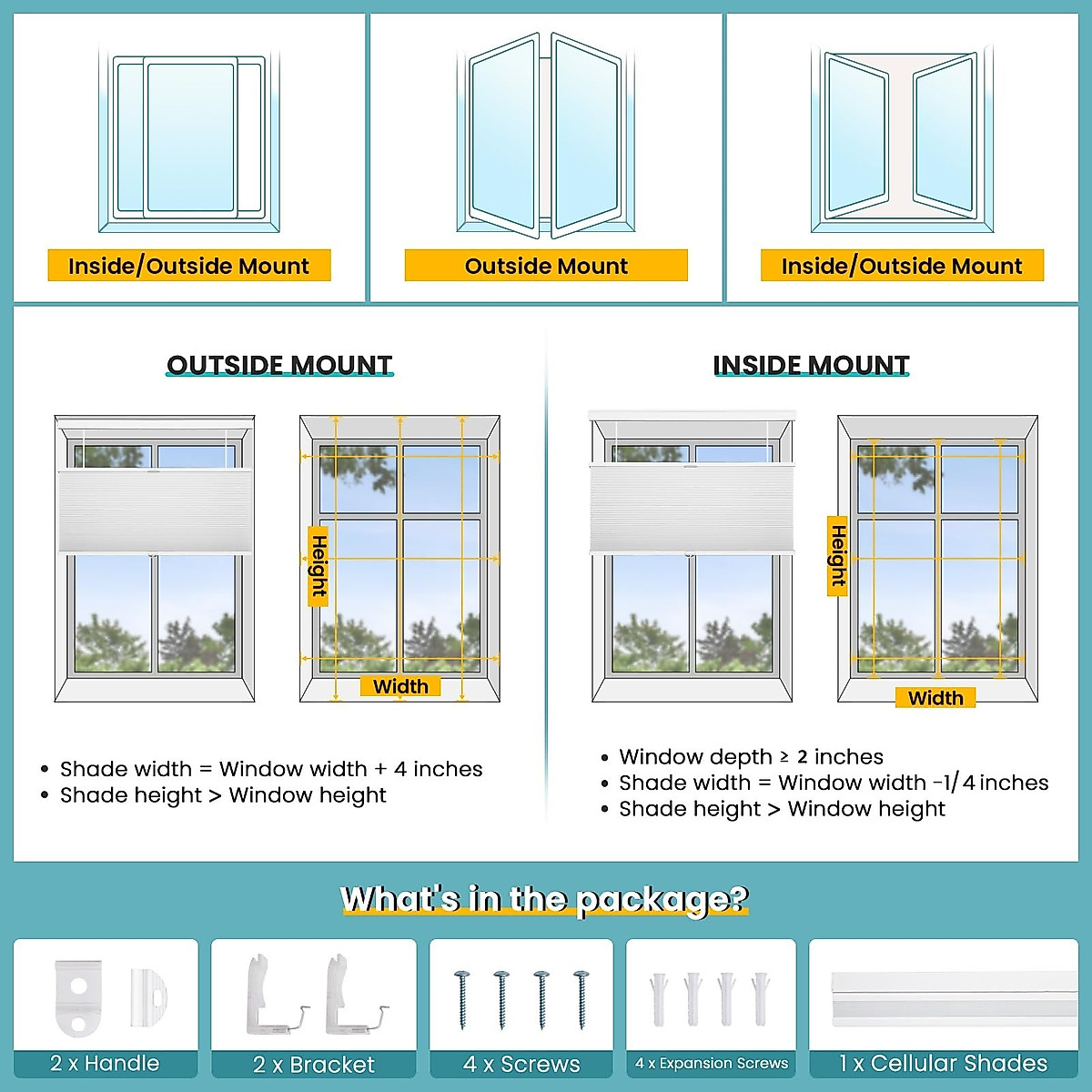 Inside/Outside Mount

Outside Mount

Inside/Outside Mount

OUTSIDE MOUNT

Height

Width

• Shade width = Window width + 4 inches
• Shade height > Window height

INSIDE MOUNT

Height

Width

• Window depth ≥ 2 inches
• Shade width = Window width -1/4 inches
• Shade height > Window height

What's in the package?

2 x Handle

2 x Bracket

4 x Screws

4 x Expansion Screws

1 x Cellular Shades