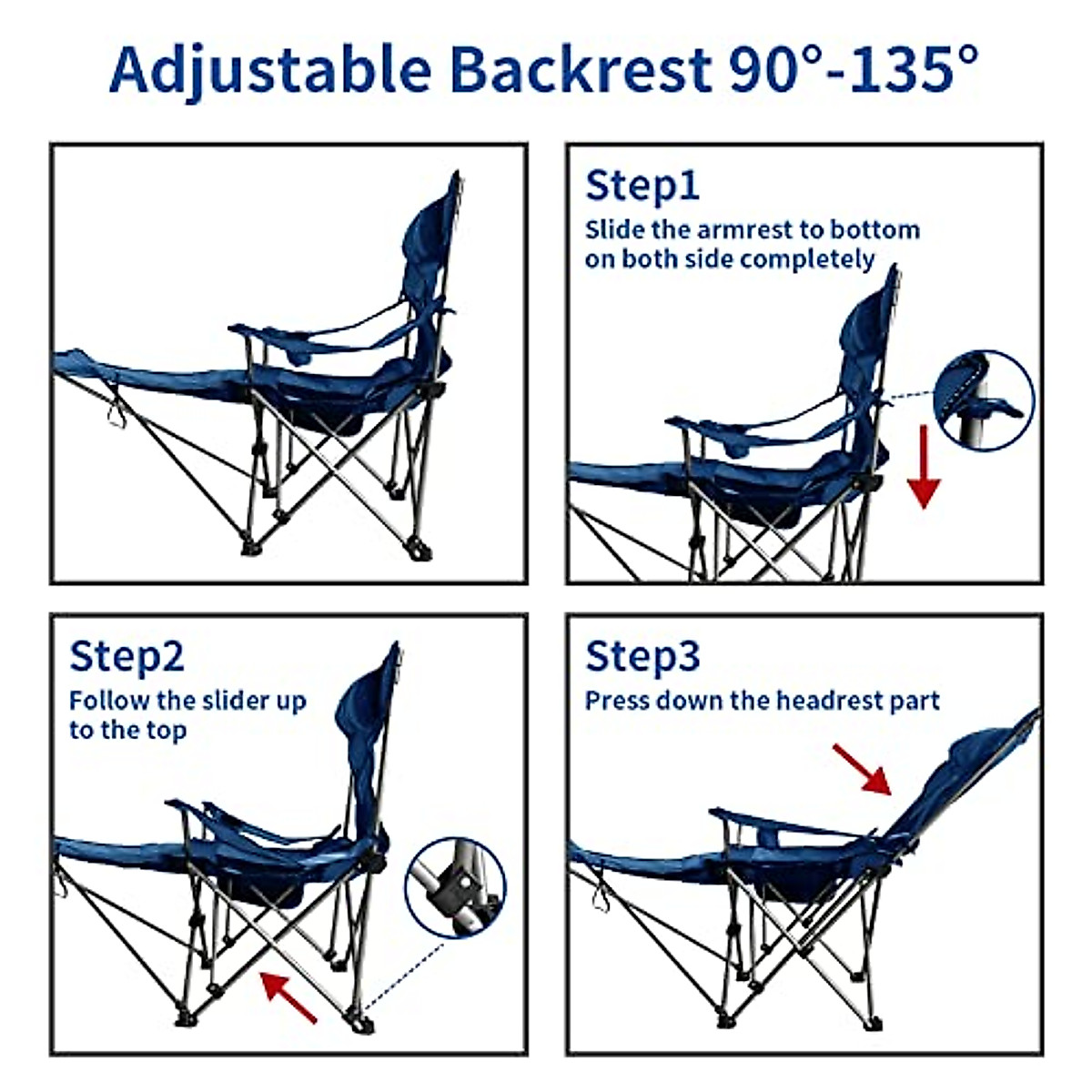 Adjustable Backrest 90°-135°

Step1
Slide the armrest to bottom on both side completely

Step2
Follow the slider up to the top

Step3
Press down the headrest part