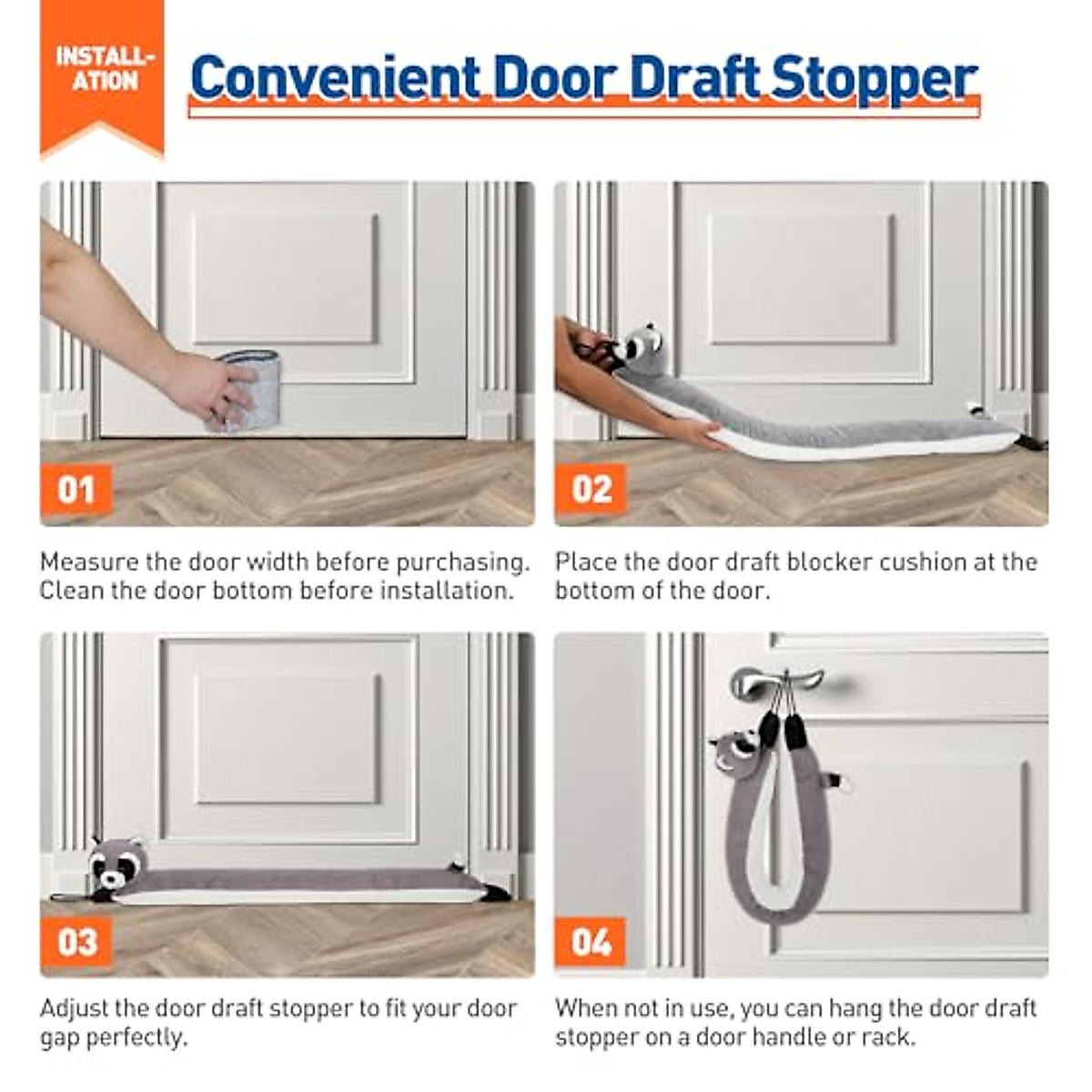 INSTALLATION

Convenient Door Draft Stopper

01

Measure the door width before purchasing. Clean the door bottom before installation.

02

Place the door draft blocker cushion at the bottom of the door.

03

Adjust the door draft stopper to fit your door gap perfectly.

04

When not in use, you can hang the door draft stopper on a door handle or rack.