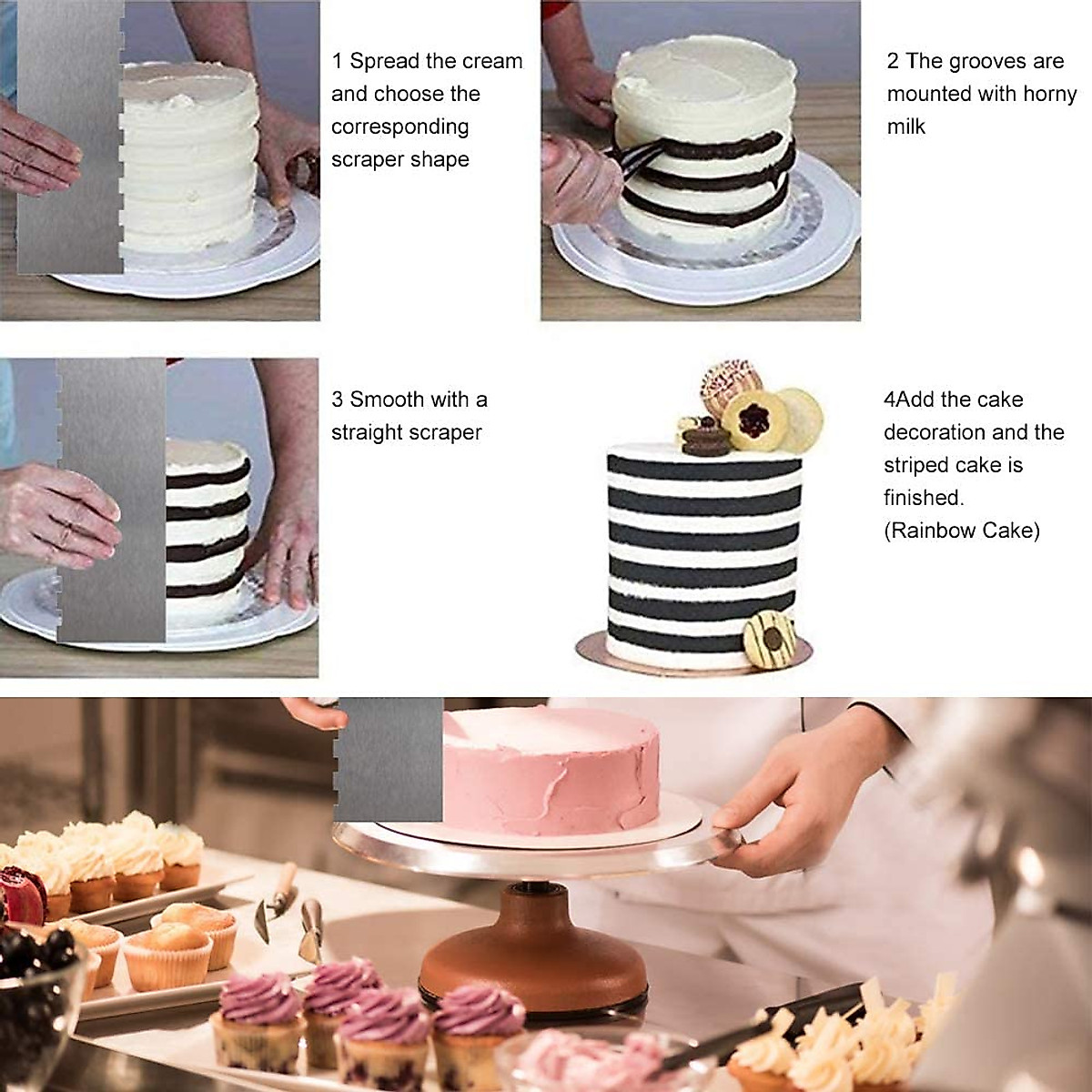 1 Spread the cream and choose the corresponding scraper shape

2 The grooves are mounted with horny milk

3 Smooth with a straight scraper

4Add the cake decoration and the striped cake is finished.
(Rainbow Cake)