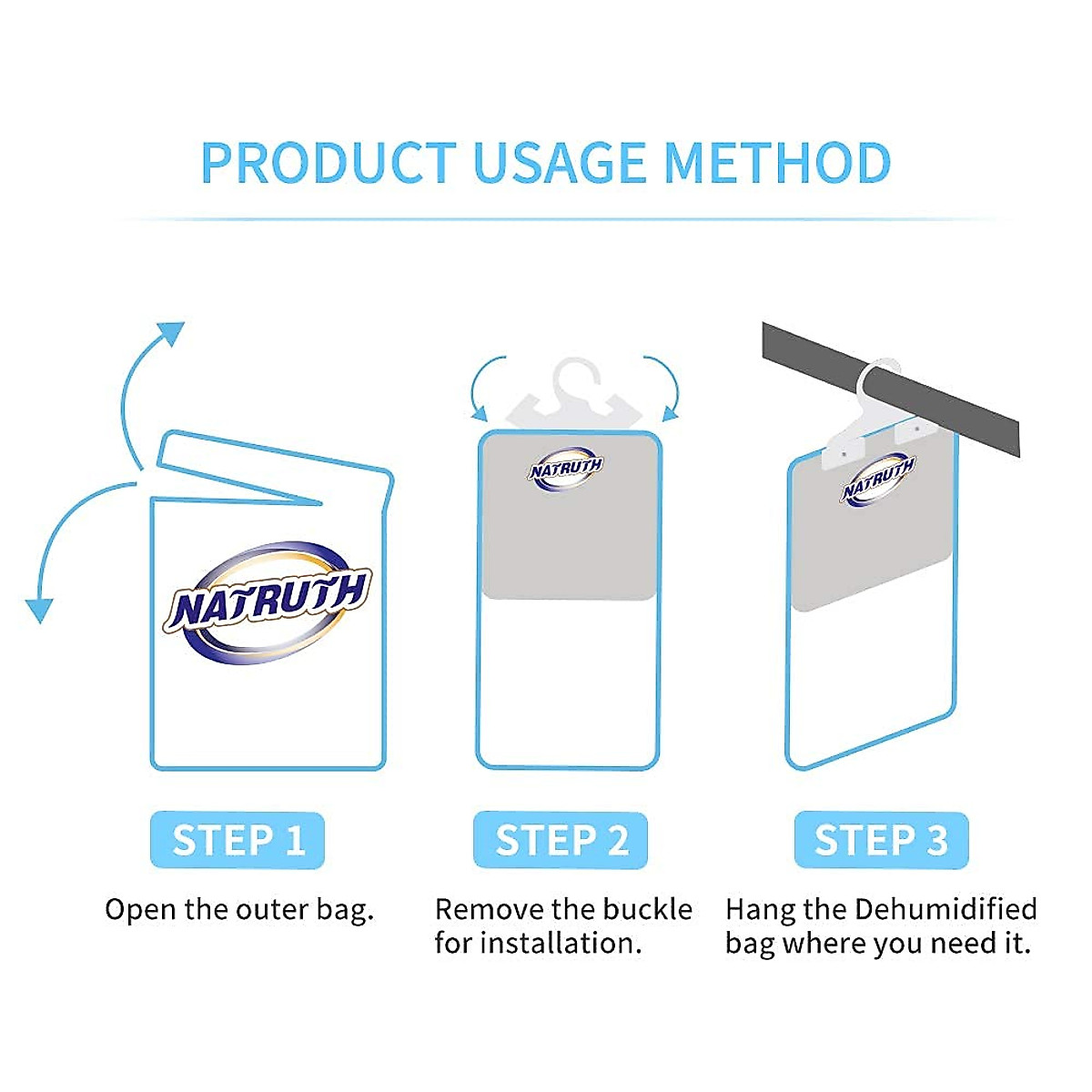 PRODUCT USAGE METHOD

NATRUTH

NATRUTH

NATRUTH

STEP 1

Open the outer bag.

STEP 2

Remove the buckle for installation.

STEP 3

Hang the Dehumidified bag where you need it.