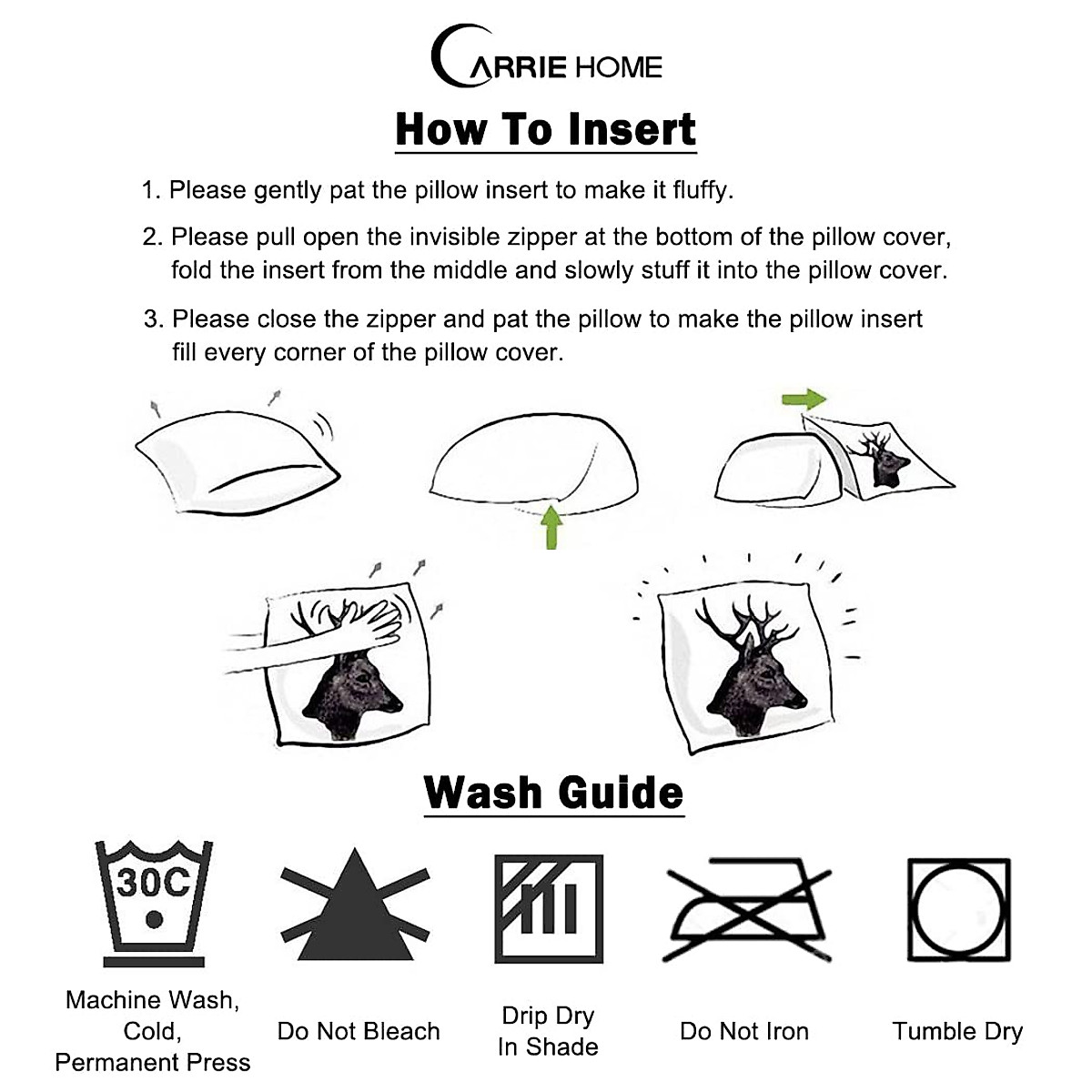 CARRIE HOME

How To Insert

1. Please gently pat the pillow insert to make it fluffy.

2. Please pull open the invisible zipper at the bottom of the pillow cover, fold the insert from the middle and slowly stuff it into the pillow cover.

3. Please close the zipper and pat the pillow to make the pillow insert fill every corner of the pillow cover.

Wash Guide

30C

Machine Wash, Cold, Permanent Press

Do Not Bleach

Drip Dry In Shade

Do Not Iron

Tumble Dry