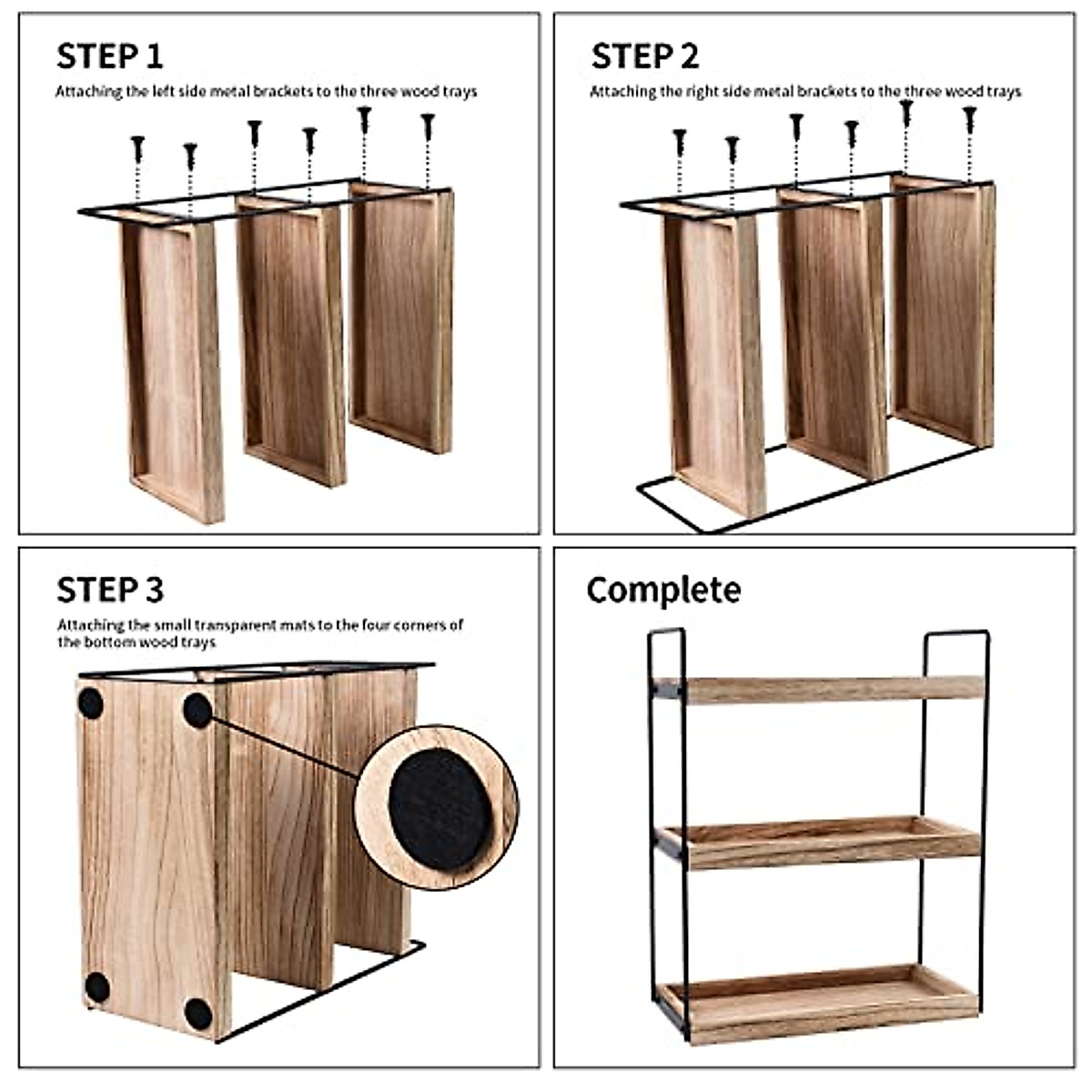 STEP 1

Attaching the left side metal brackets to the three wood trays

STEP 2

Attaching the right side metal brackets to the three wood trays

STEP 3

Attaching the small transparent mats to the four corners of the bottom wood trays

Complete