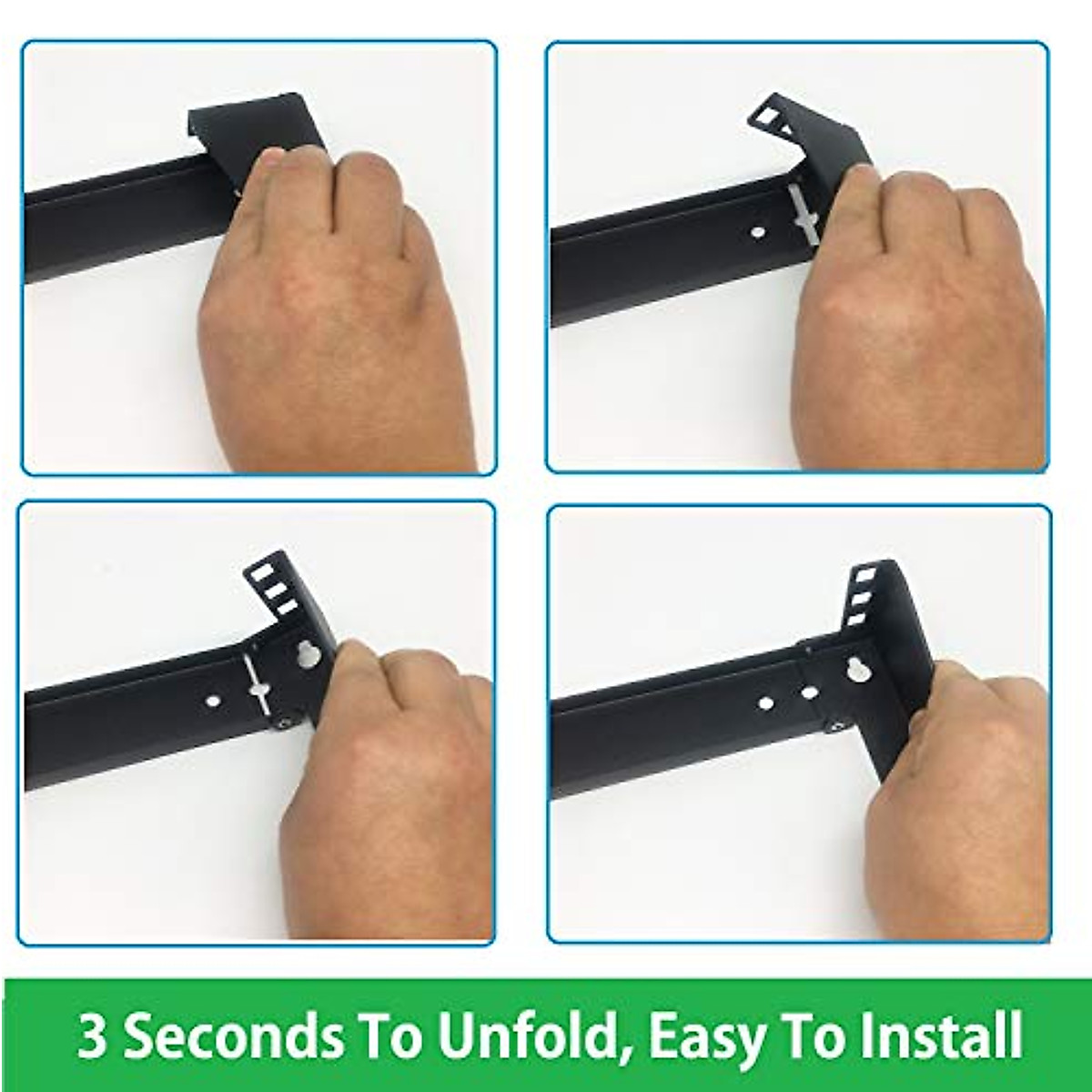 3 Seconds To Unfold, Easy To Install