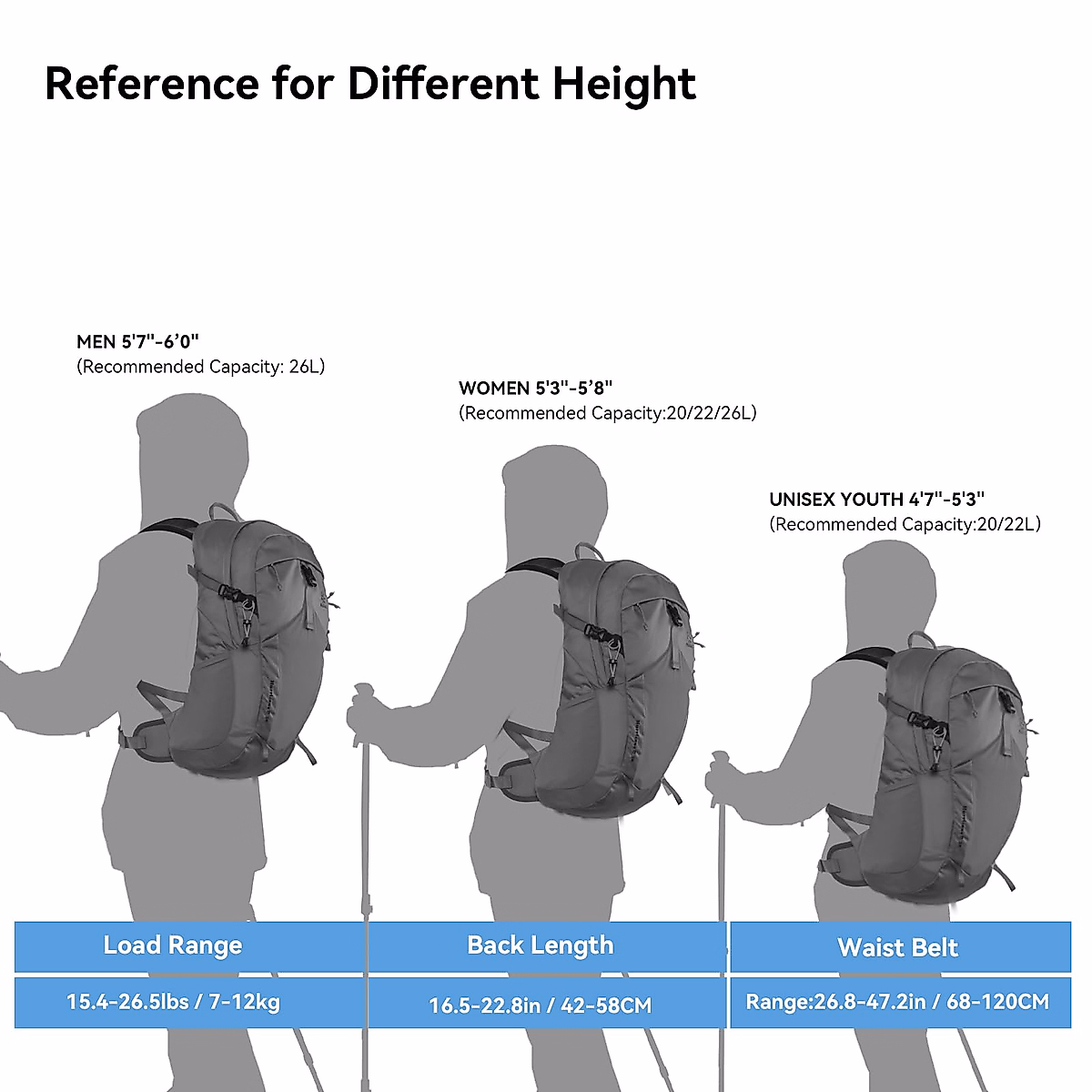 Reference for Different Height

MEN 5'7"-6'0"
(Recommended Capacity: 26L)

WOMEN 5'3"-5'8"
(Recommended Capacity:20/22/26L)

UNISEX YOUTH 4'7"-5'3"
(Recommended Capacity:20/22L)

| Load Range | Back Length | Waist Belt |
|---|---|---|
| 15.4-26.5lbs / 7-12kg | 16.5-22.8in / 42-58CM | Range:26.8-47.2in / 68-120CM |