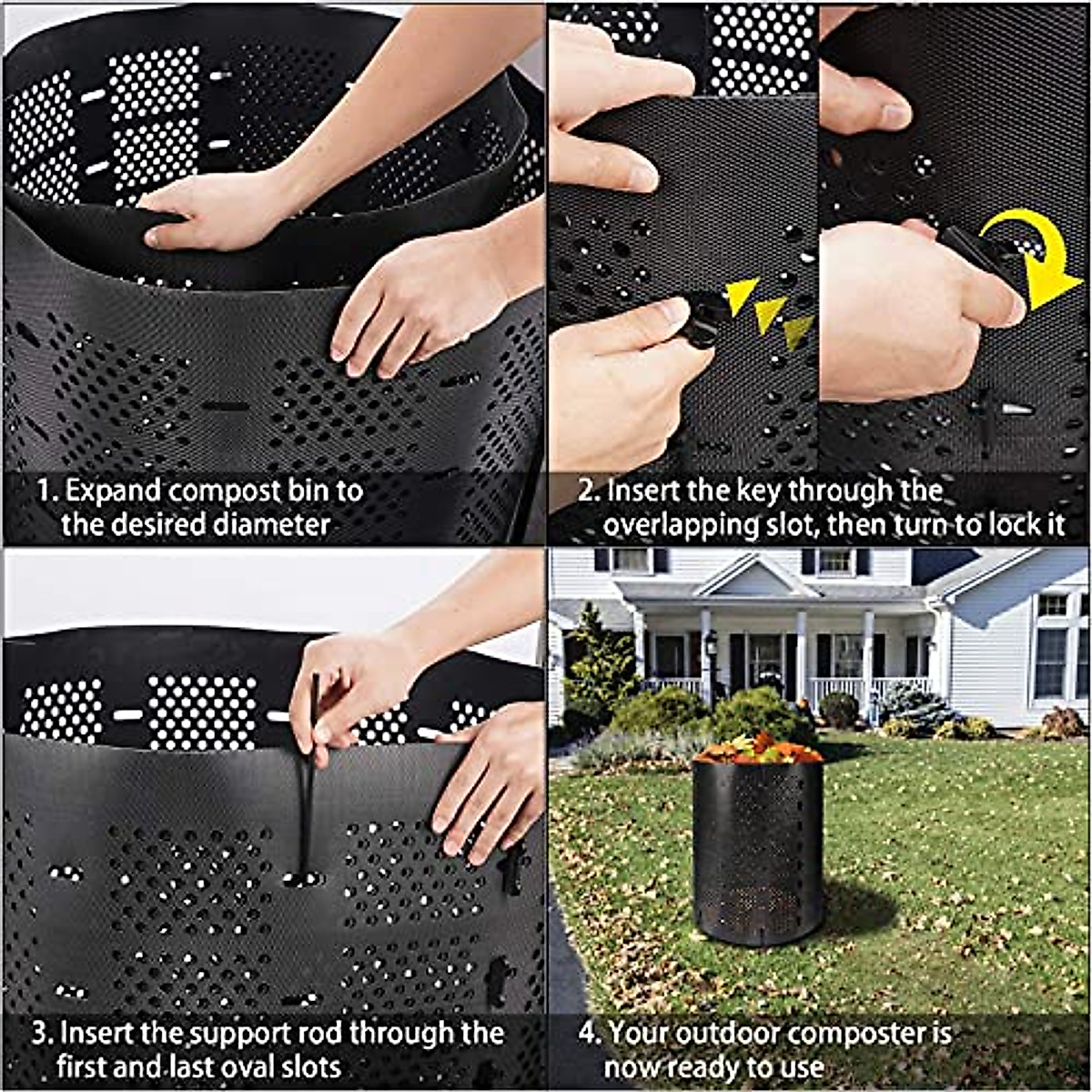 1. Expand compost bin to the desired diameter

2. Insert the key through the overlapping slot, then turn to lock it

3. Insert the support rod through the first and last oval slots

4. Your outdoor composter is now ready to use