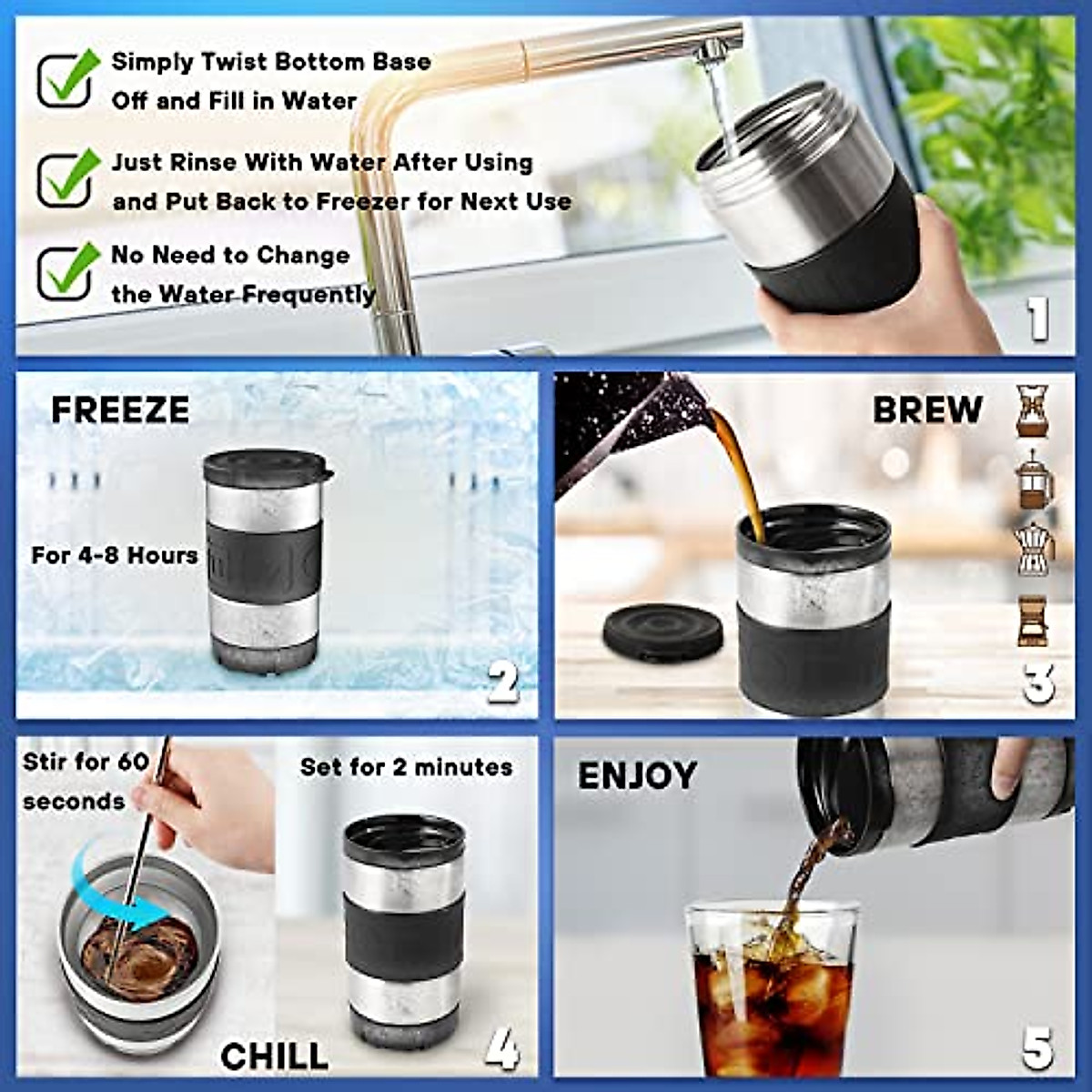 Simply Twist Bottom Base Off and Fill in Water

Just Rinse With Water After Using and Put Back to Freezer for Next Use

No Need to Change the Water Frequently

1

FREEZE

For 4-8 Hours

2

BREW

3

Stir for 60 seconds

Set for 2 minutes

CHILL

4

ENJOY

5