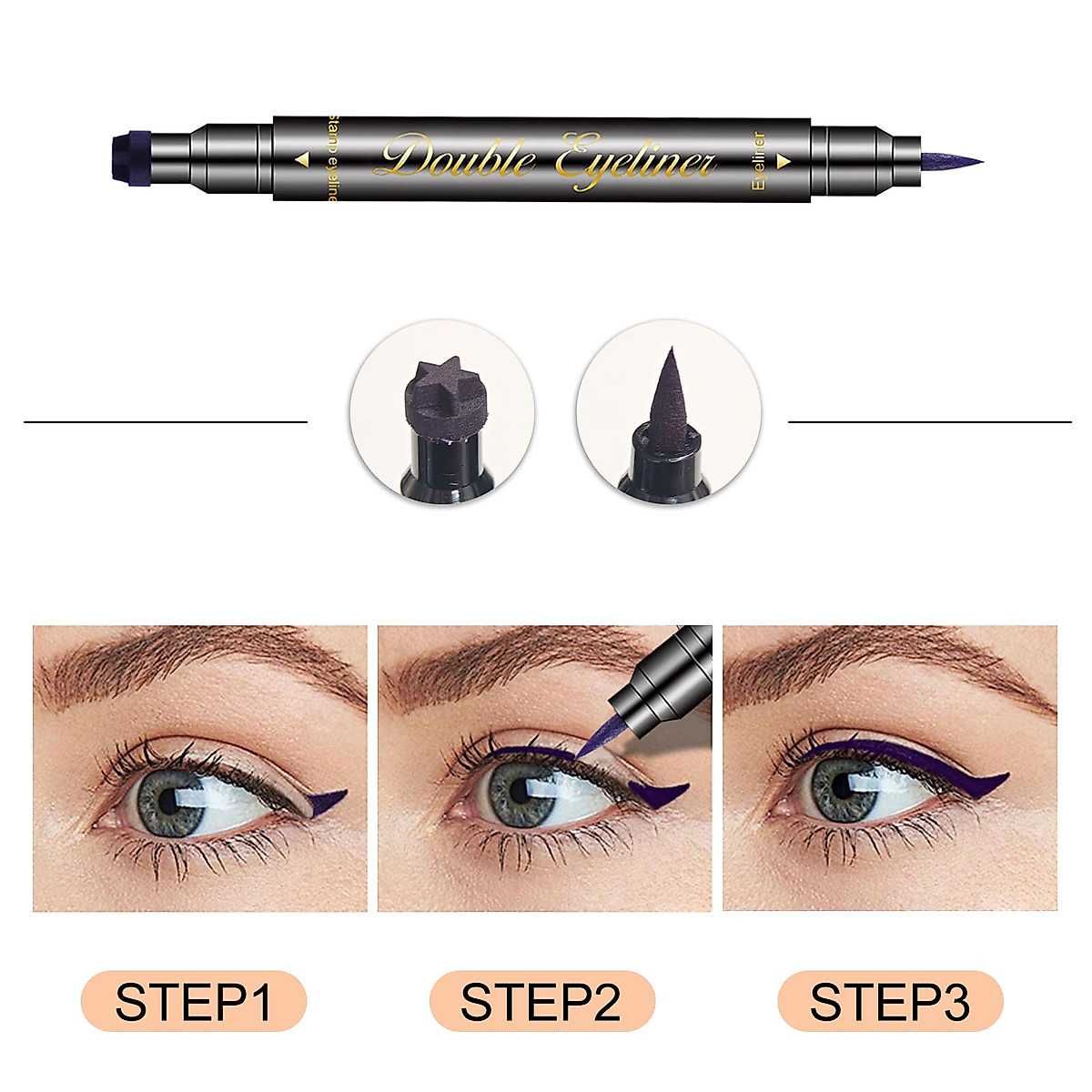 Stamp eyeliner
Double Eyeliner
Eyeliner

STEP1
STEP2
STEP3