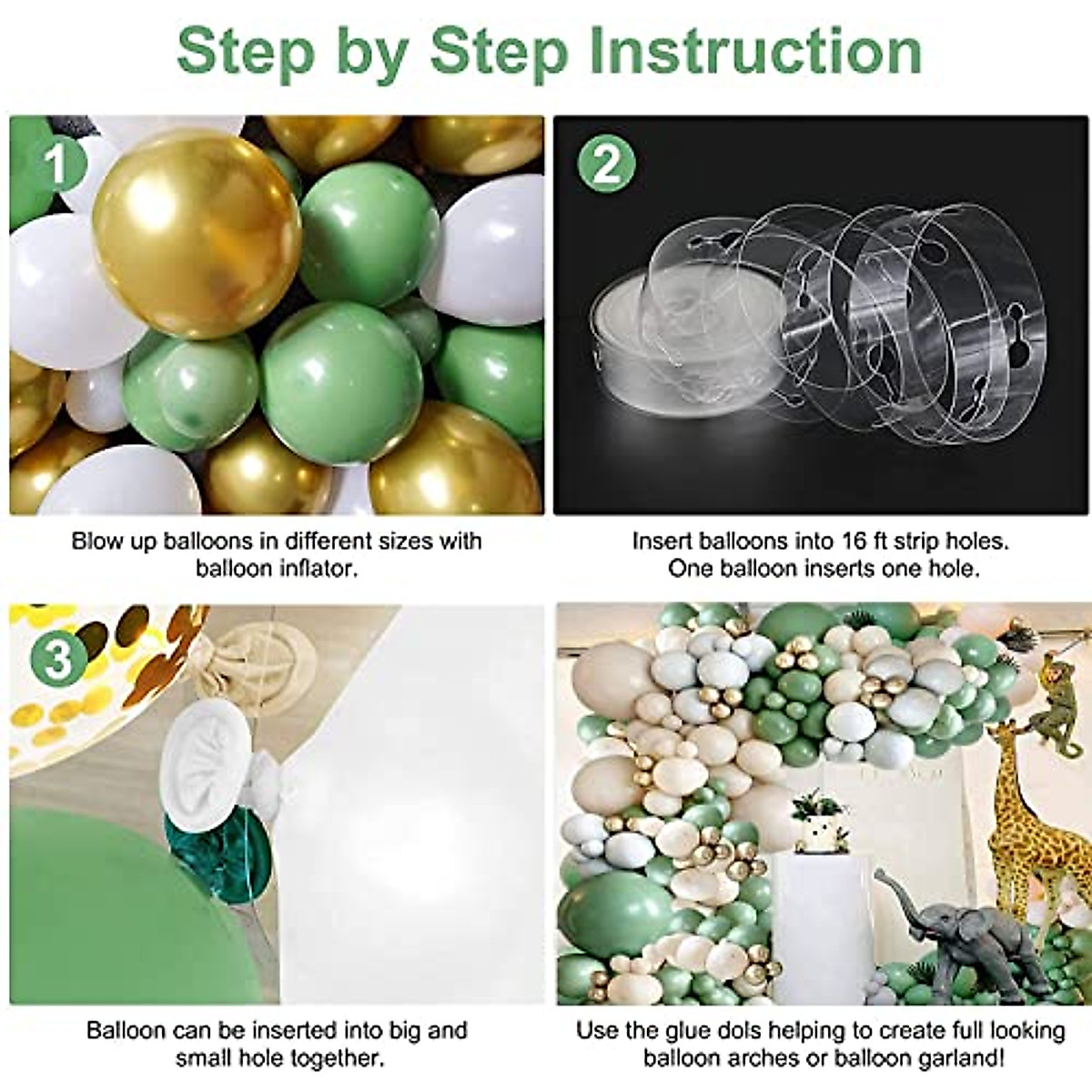 Step by Step Instruction

1

Blow up balloons in different sizes with balloon inflator.

2

Insert balloons into 16 ft strip holes. One balloon inserts one hole.

3

Balloon can be inserted into big and small hole together.

Use the glue dols helping to create full looking balloon arches or balloon garland!