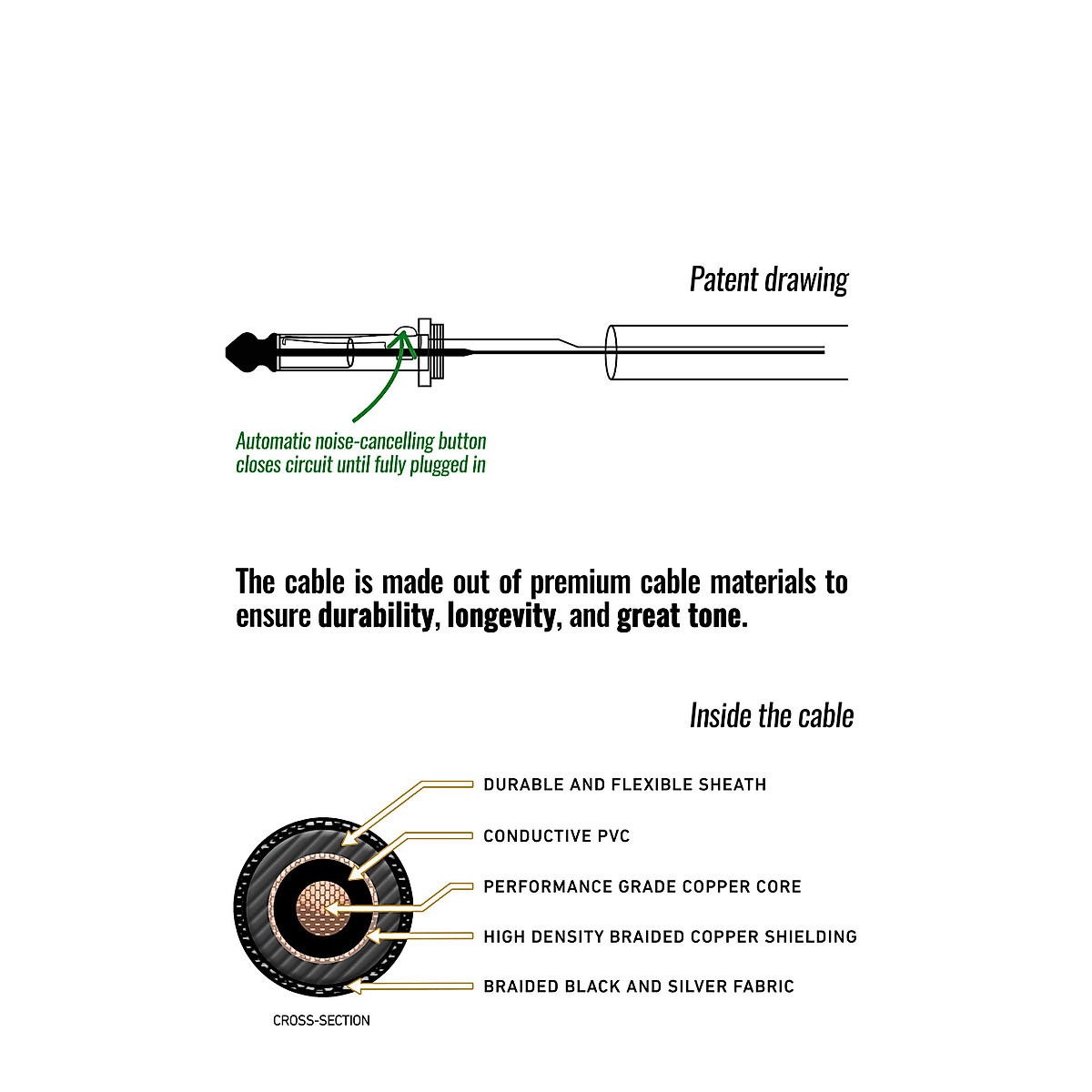 Patent drawing

Automatic noise-cancelling button closes circuit until fully plugged in

The cable is made out of premium cable materials to ensure durability, longevity, and great tone.

Inside the cable

DURABLE AND FLEXIBLE SHEATH

CONDUCTIVE PVC

PERFORMANCE GRADE COPPER CORE

HIGH DENSITY BRAIDED COPPER SHIELDING

BRAIDED BLACK AND SILVER FABRIC

CROSS-SECTION