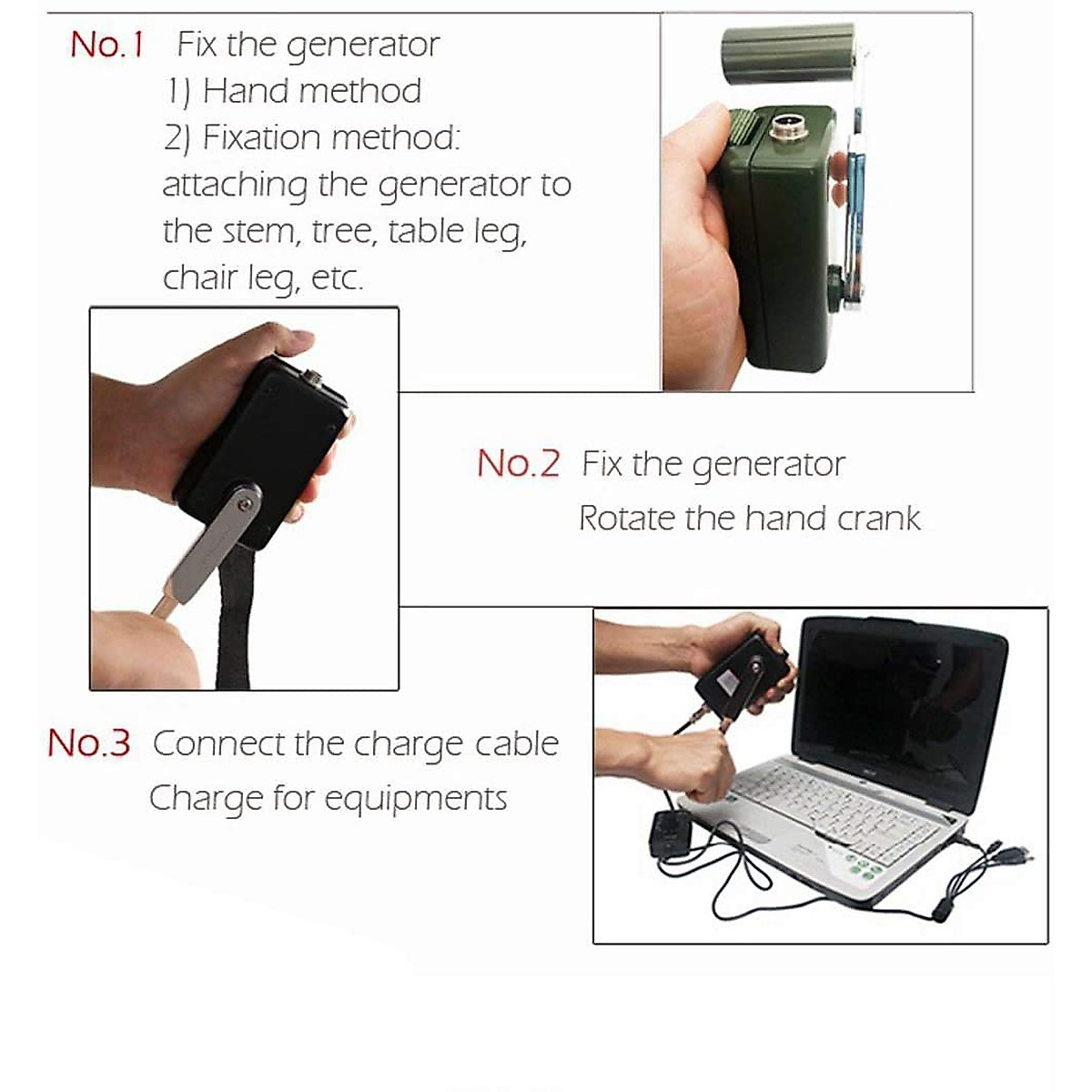 No.1 Fix the generator
1) Hand method
2) Fixation method: attaching the generator to the stem, tree, table leg, chair leg, etc.

No.2 Fix the generator
Rotate the hand crank

No.3 Connect the charge cable
Charge for equipments