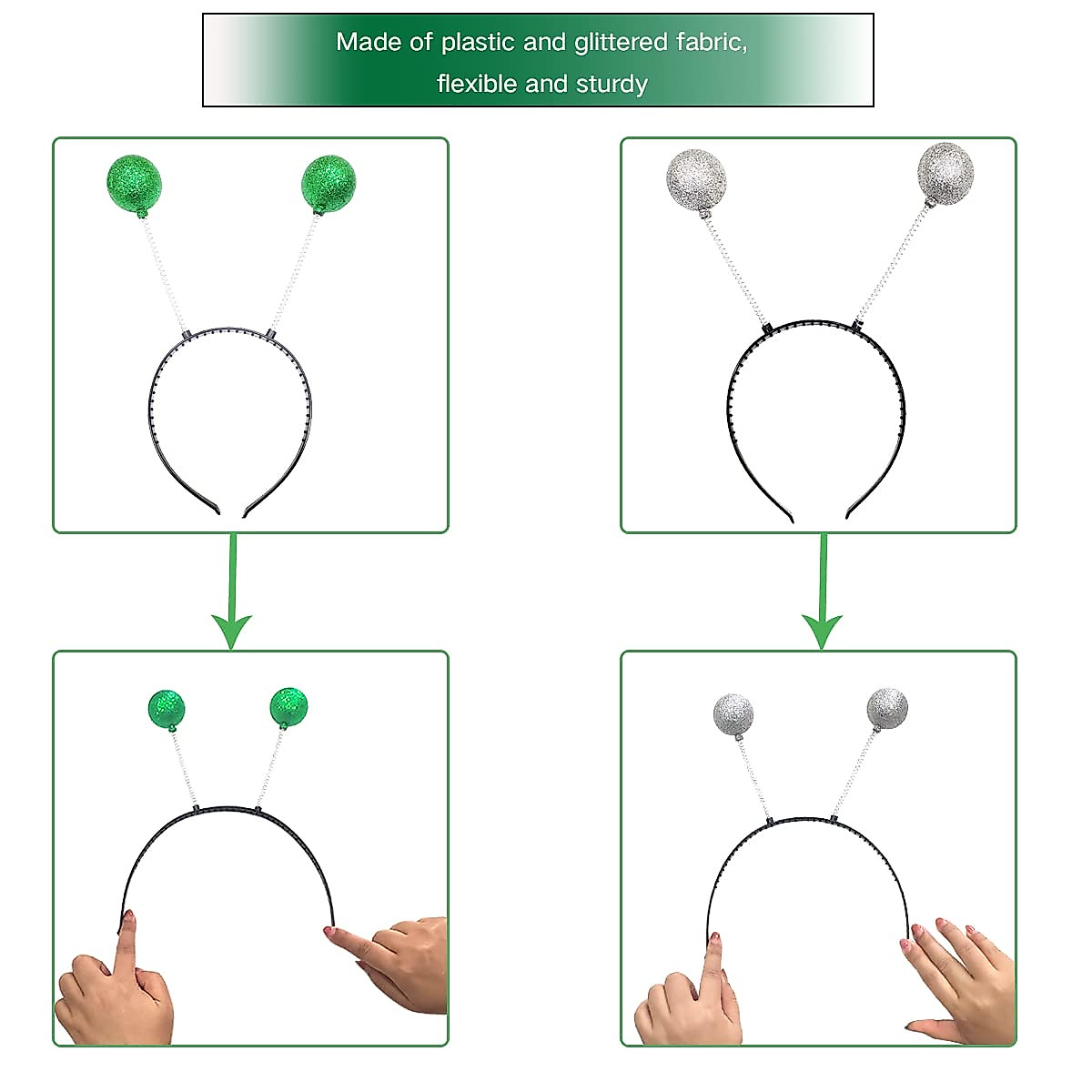 Made of plastic and glittered fabric,
flexible and sturdy