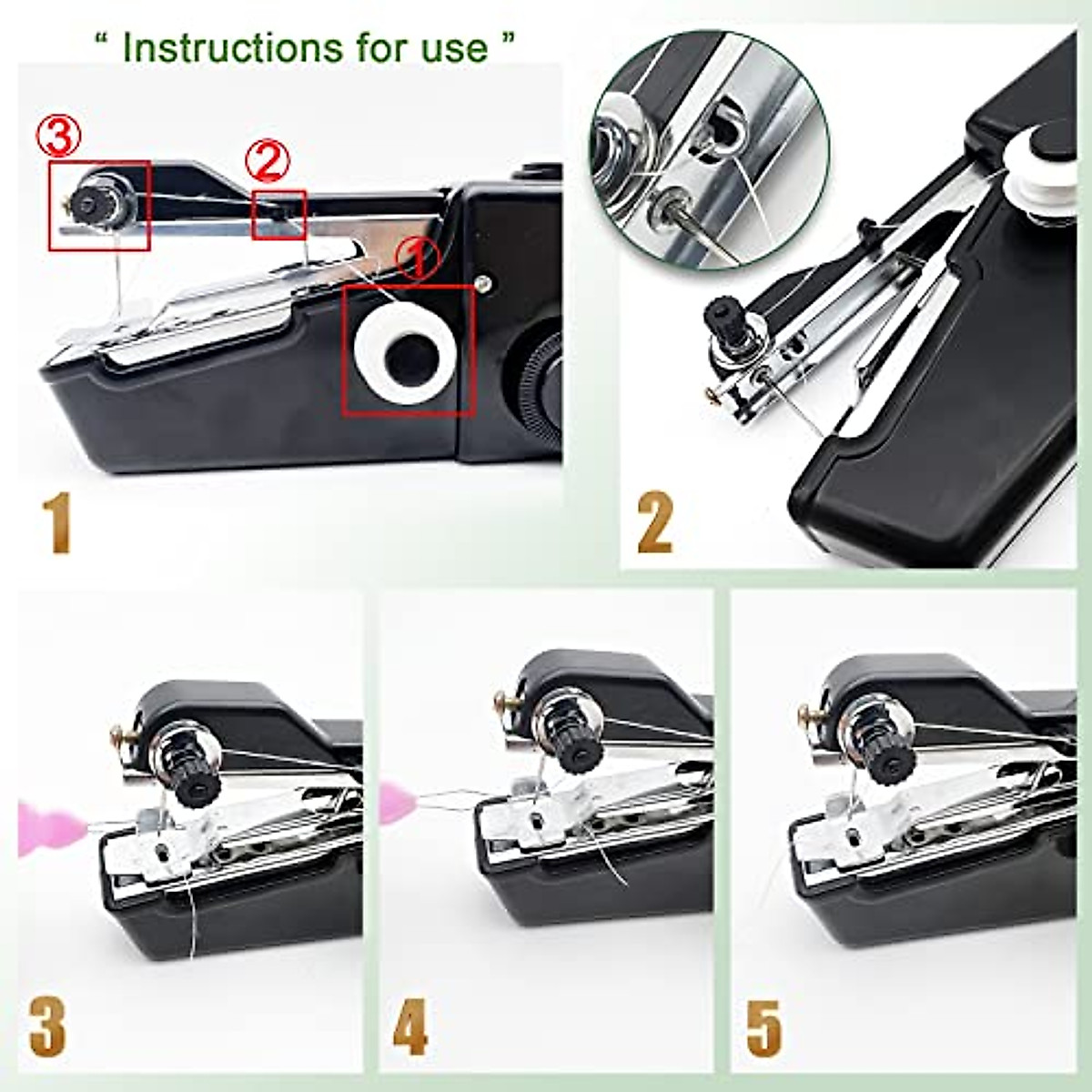 “ Instructions for use ”

③

②

①

1

2

3

4

5