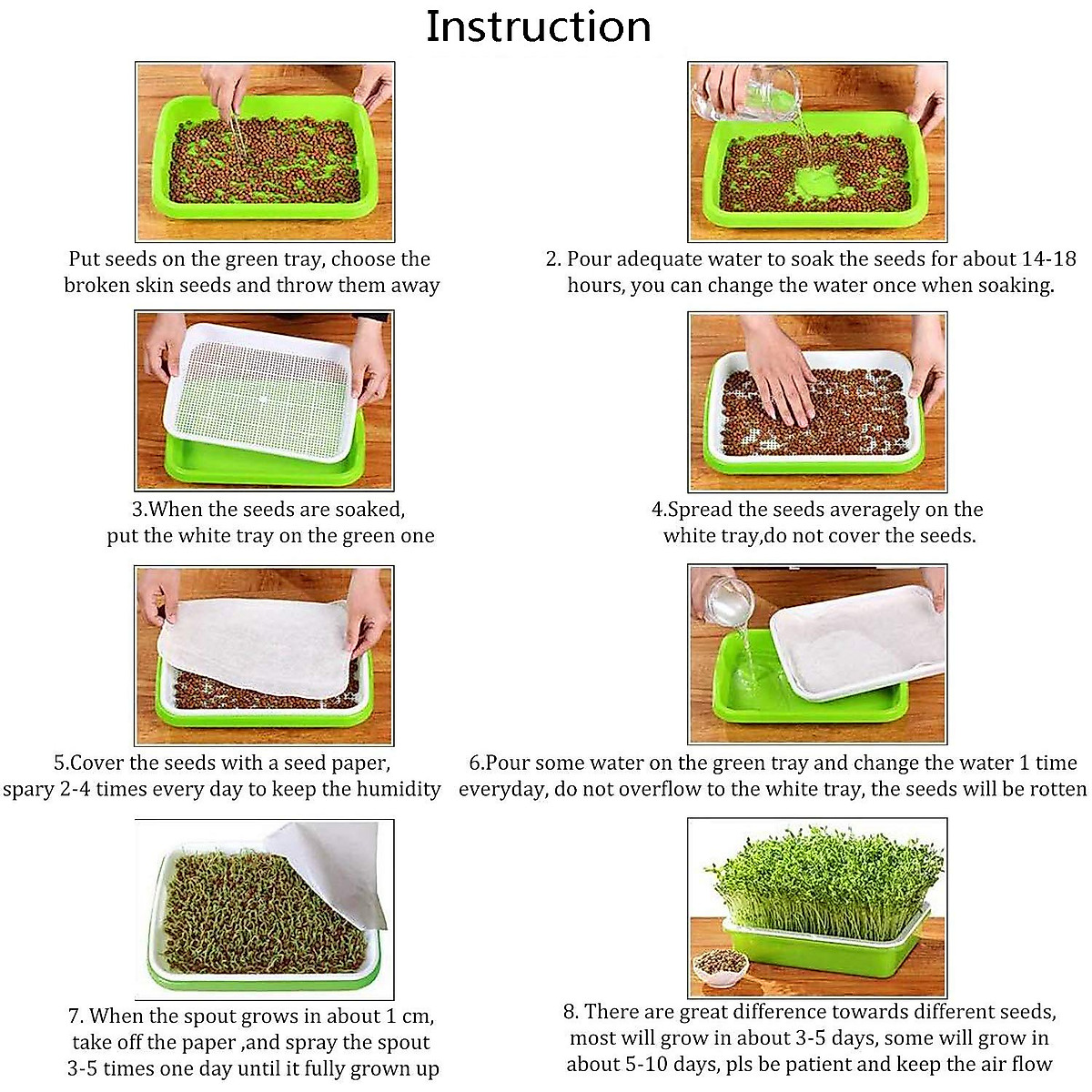 Instruction

Put seeds on the green tray, choose the broken skin seeds and throw them away

2. Pour adequate water to soak the seeds for about 14-18 hours, you can change the water once when soaking.

3.When the seeds are soaked, put the white tray on the green one

4.Spread the seeds averagely on the white tray,do not cover the seeds.

5.Cover the seeds with a seed paper, spary 2-4 times every day to keep the humidity

6.Pour some water on the green tray and change the water 1 time everyday, do not overflow to the white tray, the seeds will be rotten

7. When the spout grows in about 1 cm, take off the paper ,and spray the spout 3-5 times one day until it fully grown up

8. There are great difference towards different seeds, most will grow in about 3-5 days, some will grow in about 5-10 days, pls be patient and keep the air flow