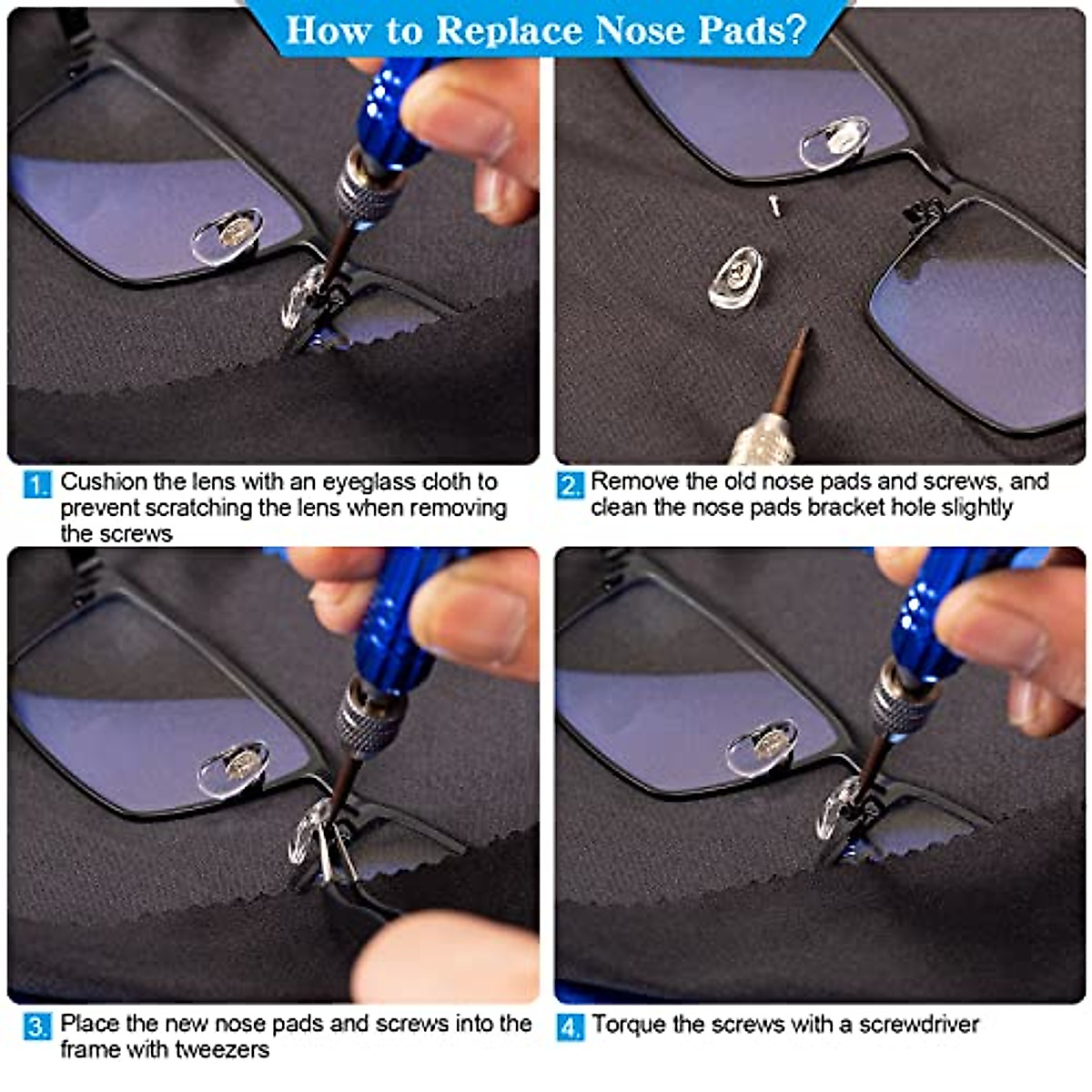 How to Replace Nose Pads?

1. Cushion the lens with an eyeglass cloth to prevent scratching the lens when removing the screws

2. Remove the old nose pads and screws, and clean the nose pads bracket hole slightly

3. Place the new nose pads and screws into the frame with tweezers

4. Torque the screws with a screwdriver