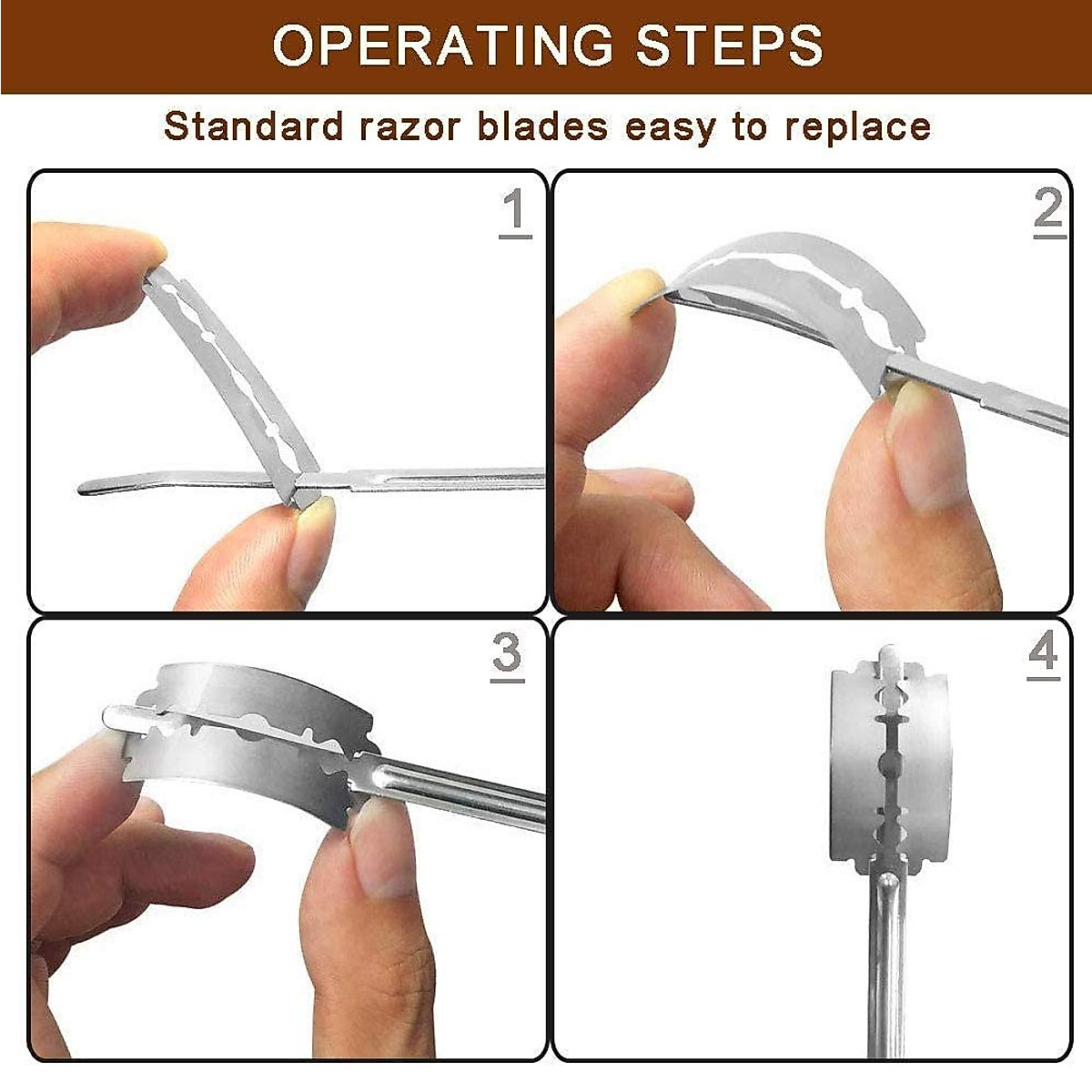 OPERATING STEPS

Standard razor blades easy to replace

1

2

3

4