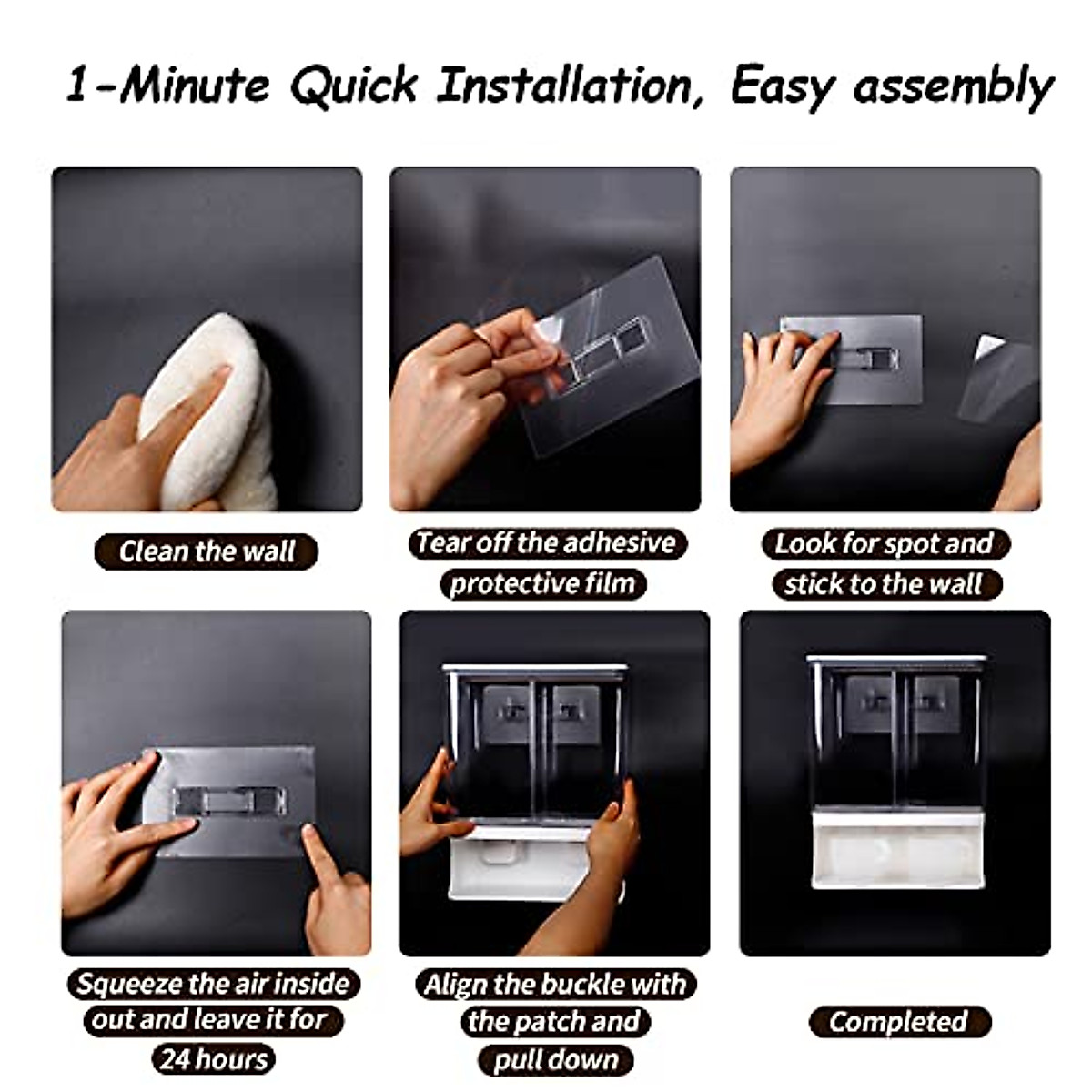 1-Minute Quick Installation, Easy assembly

Clean the wall

Tear off the adhesive protective film

Look for spot and stick to the wall

Squeeze the air inside out and leave it for 24 hours

Align the buckle with the patch and pull down

Completed