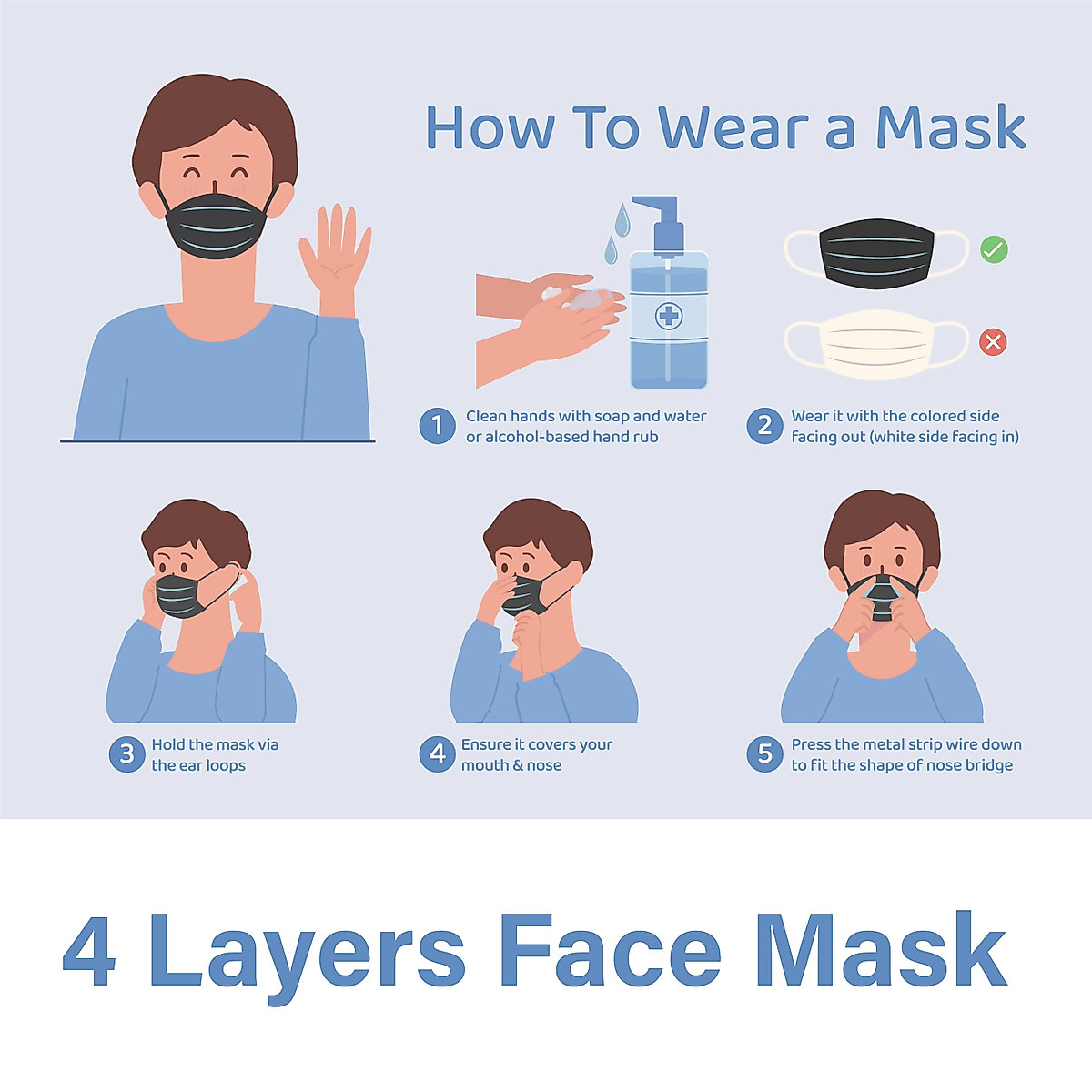 How To Wear a Mask

1 Clean hands with soap and water or alcohol-based hand rub

2 Wear it with the colored side facing out (white side facing in)

3 Hold the mask via the ear loops

4 Ensure it covers your mouth & nose

5 Press the metal strip wire down to fit the shape of nose bridge

4 Layers Face Mask