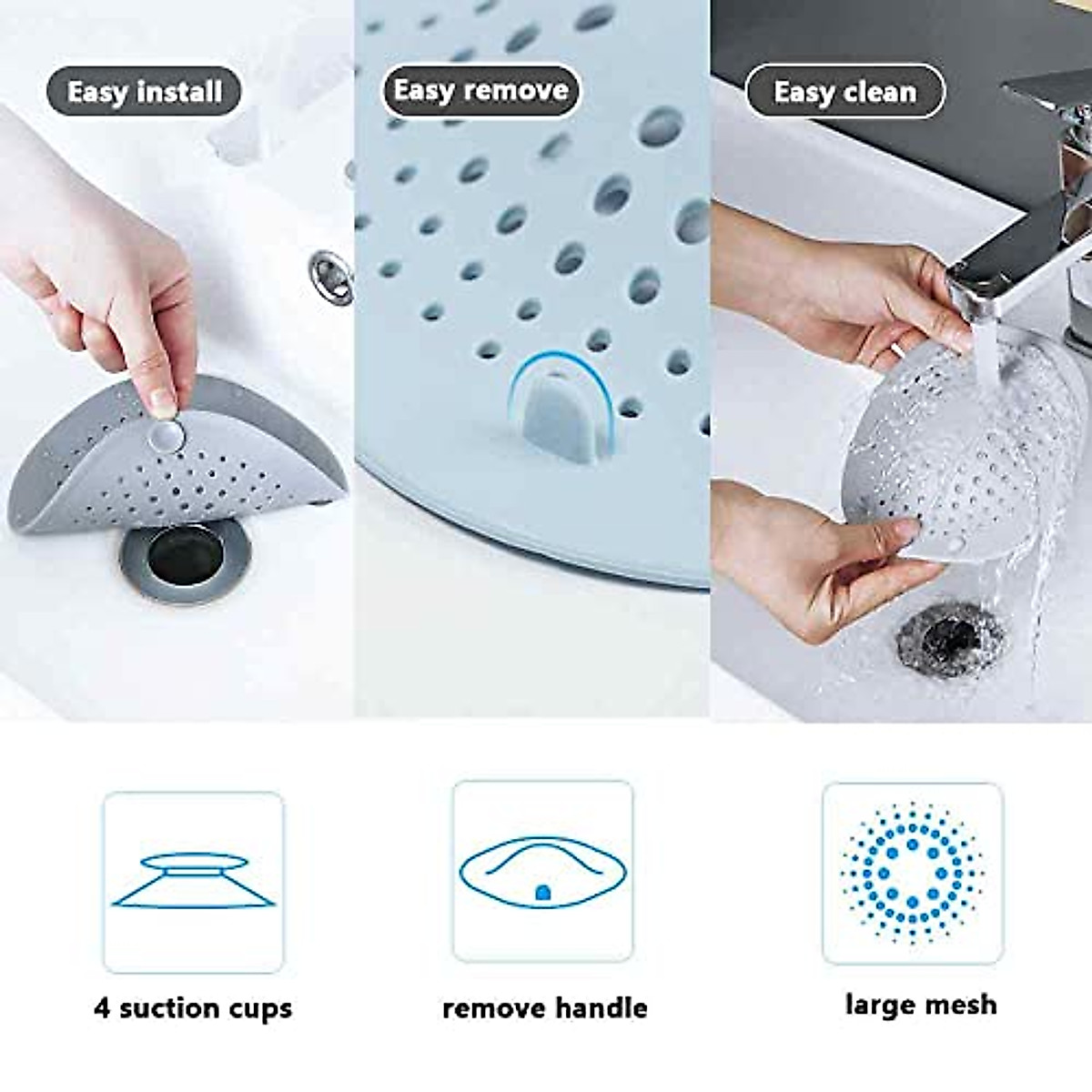 Easy install

Easy remove

Easy clean

4 suction cups

remove handle

large mesh