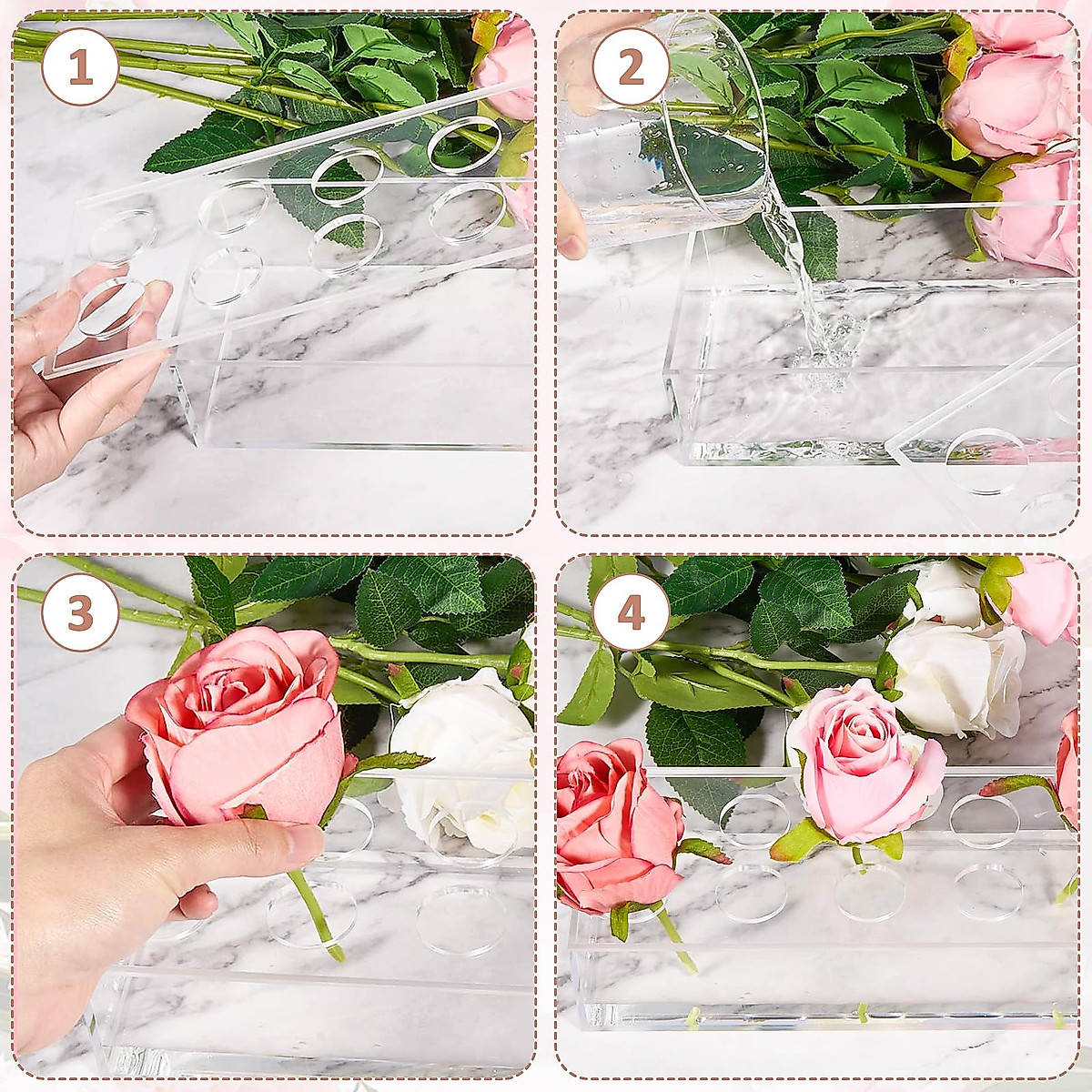 1

2

3

4