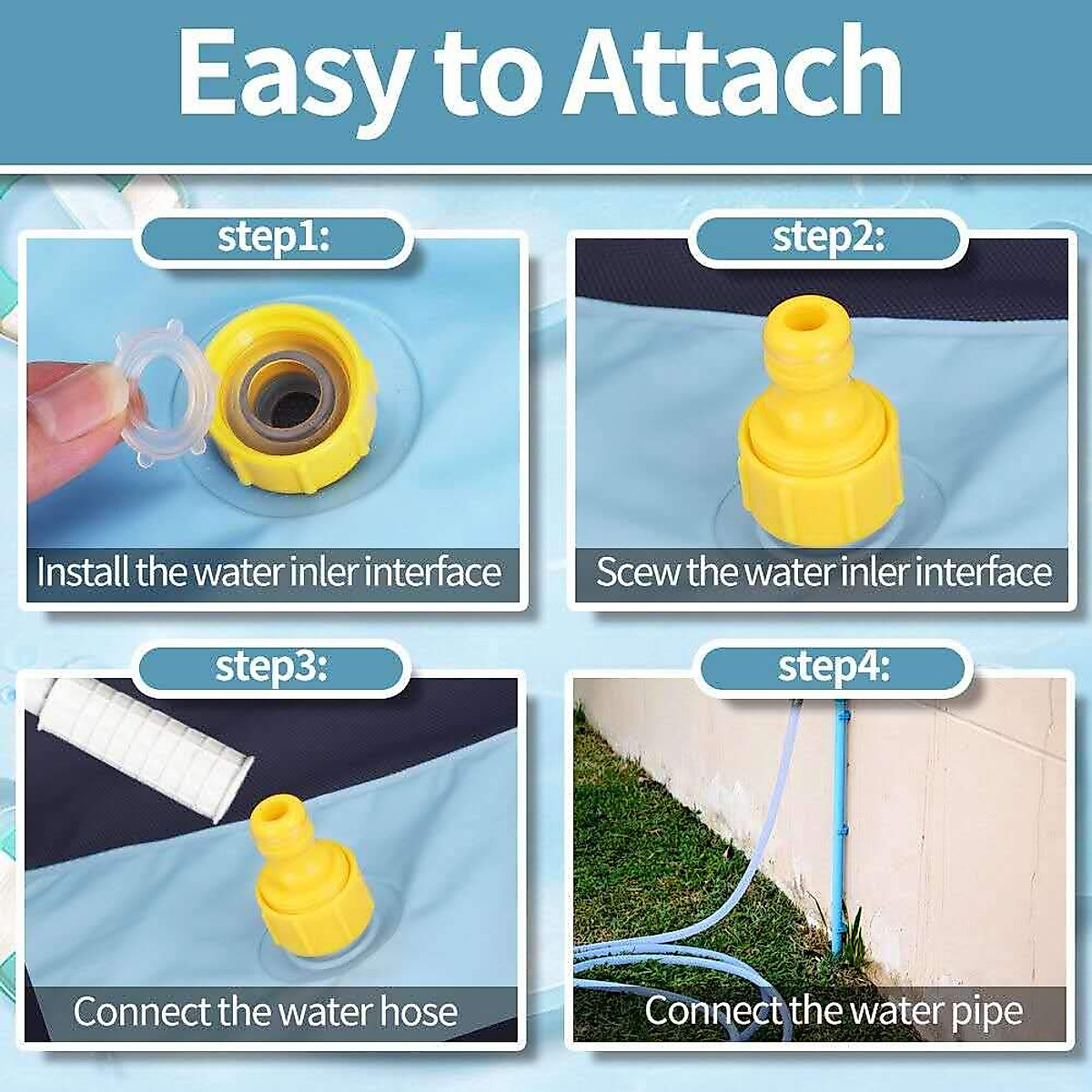 Easy to Attach

step1:
Install the water inler interface

step2:
Scew the water inler interface

step3:
Connect the water hose

step4:
Connect the water pipe