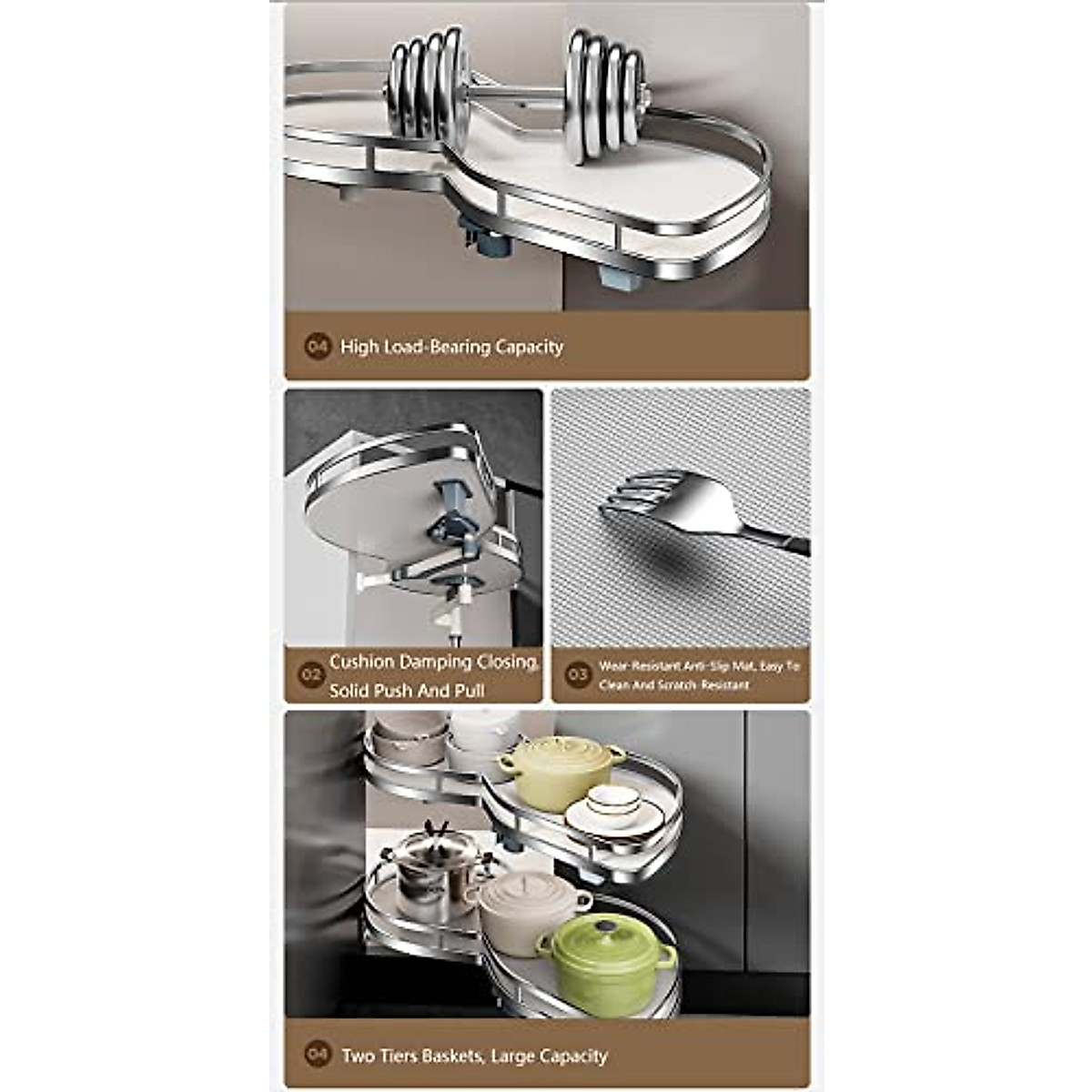 04 High Load-Bearing Capacity

02 Cushion Damping Closing, Solid Push And Pull

03 Wear-Resistant Anti-Slip Mat, Easy To Clean And Scratch Resistant

04 Two Tiers Baskets, Large Capacity