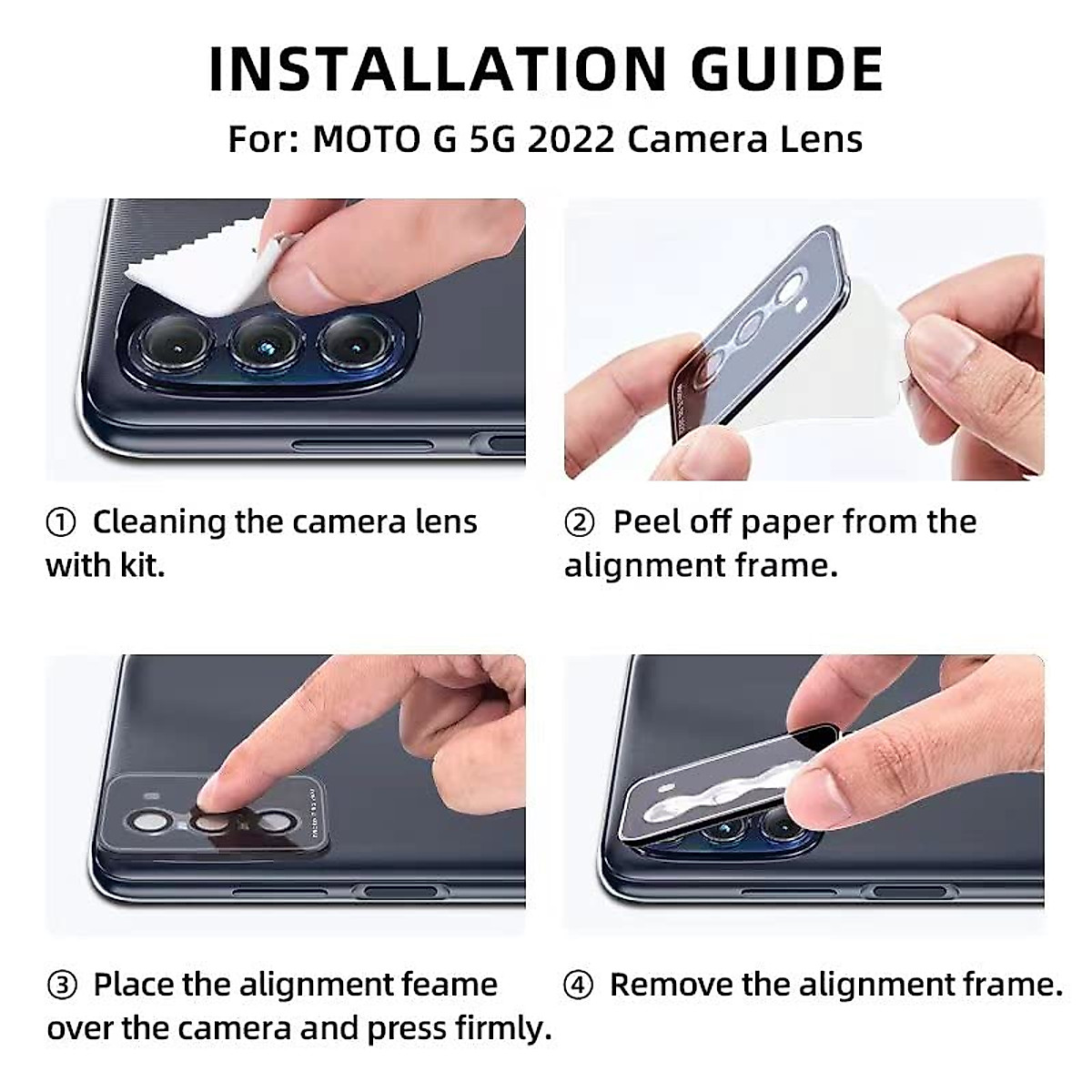 INSTALLATION GUIDE

For: MOTO G 5G 2022 Camera Lens

① Cleaning the camera lens with kit.

② Peel off paper from the alignment frame.

③ Place the alignment feame over the camera and press firmly.

④ Remove the alignment frame.