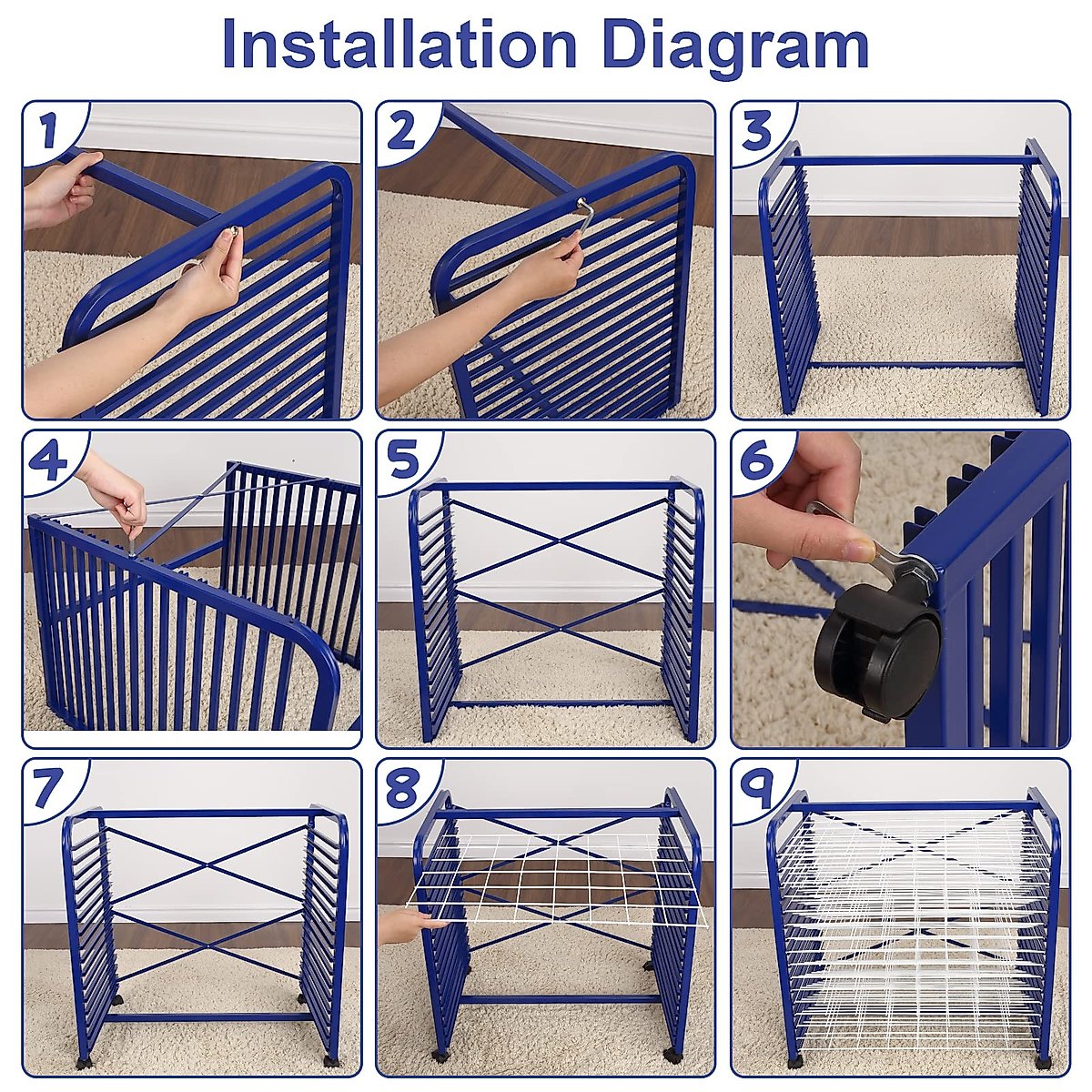 Installation Diagram

1

2

3

4

5

6

7

8

9