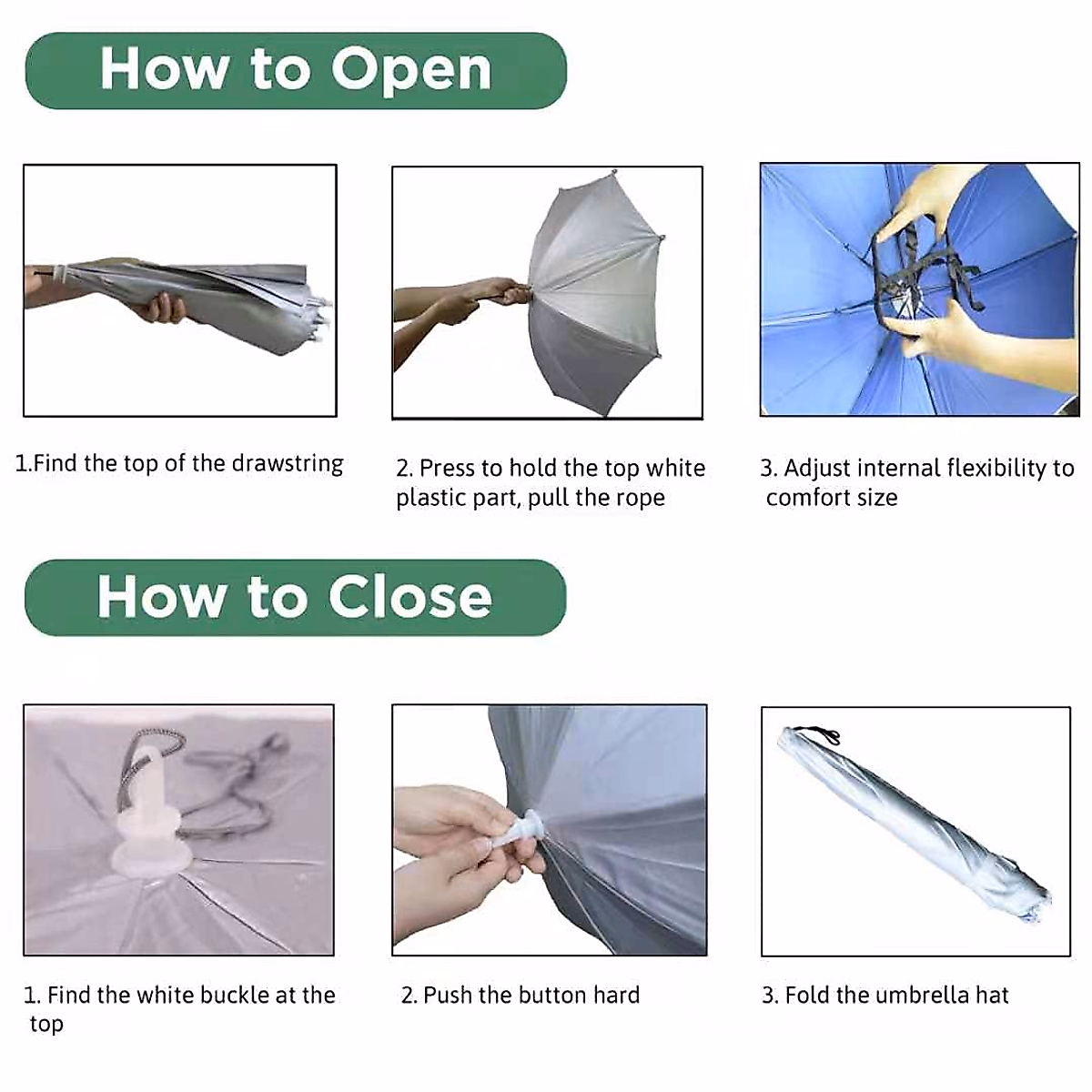 How to Open

1.Find the top of the drawstring

2. Press to hold the top white plastic part, pull the rope

3. Adjust internal flexibility to comfort size

How to Close

1. Find the white buckle at the top

2. Push the button hard

3. Fold the umbrella hat