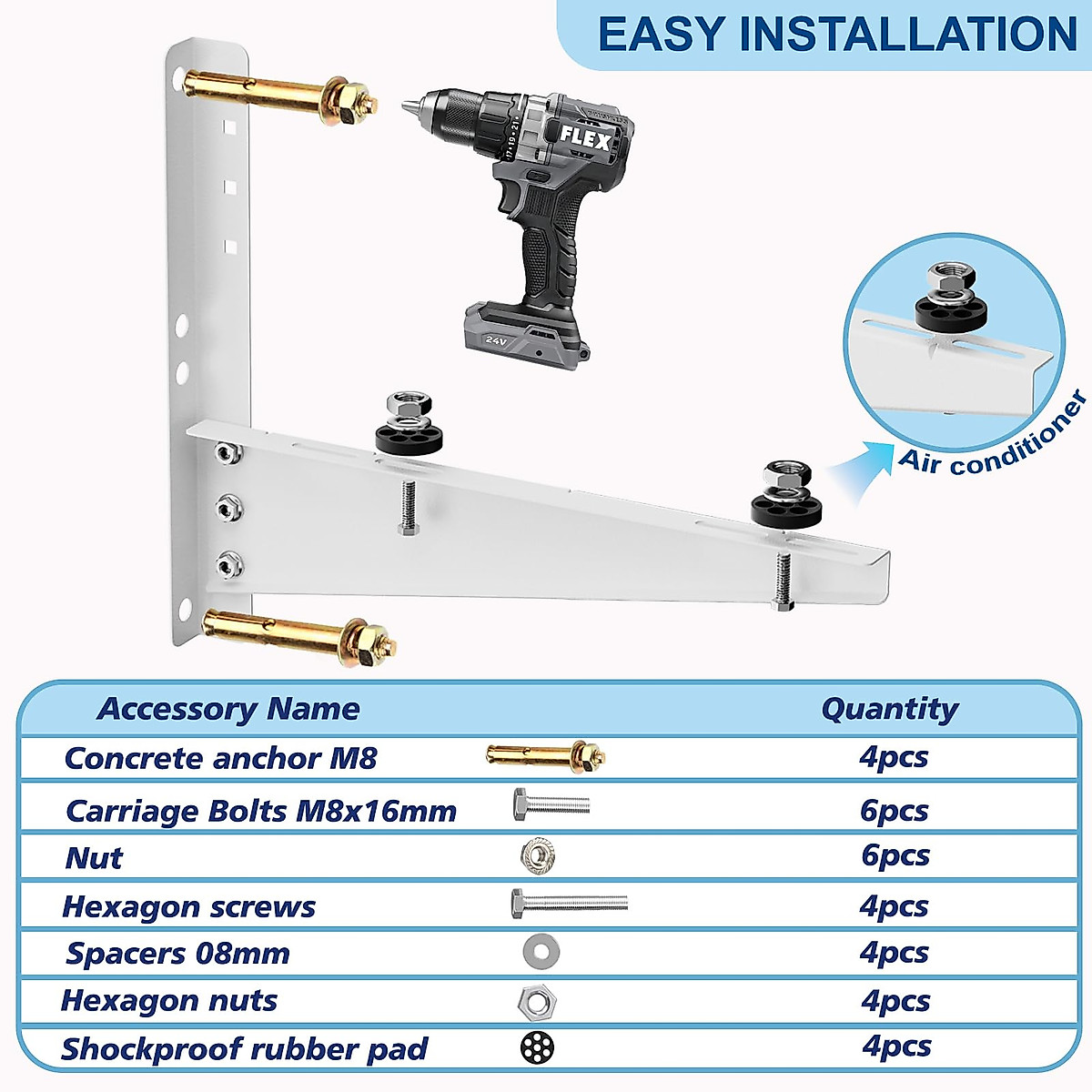 EASY INSTALLATION

FLEX

24V

Air conditioner

| Accessory Name | Quantity |
|---|---|
| Concrete anchor M8 | 4pcs |
| Carriage Bolts M8x16mm | 6pcs |
| Nut | 6pcs |
| Hexagon screws | 4pcs |
| Spacers 08mm | 4pcs |
| Hexagon nuts | 4pcs |
| Shockproof rubber pad | 4pcs |