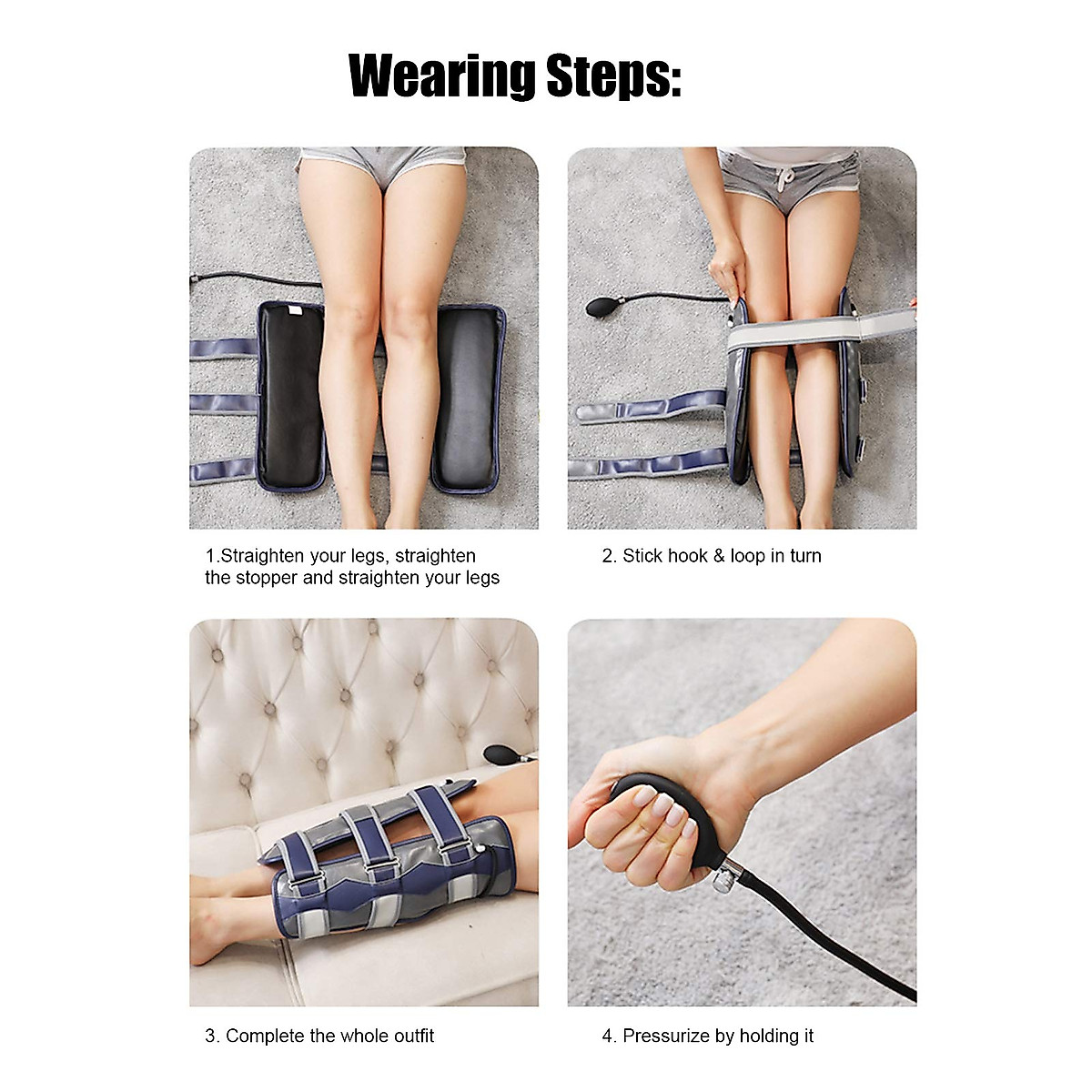 Wearing Steps:

1.Straighten your legs, straighten the stopper and straighten your legs

2. Stick hook & loop in turn

3. Complete the whole outfit

4. Pressurize by holding it