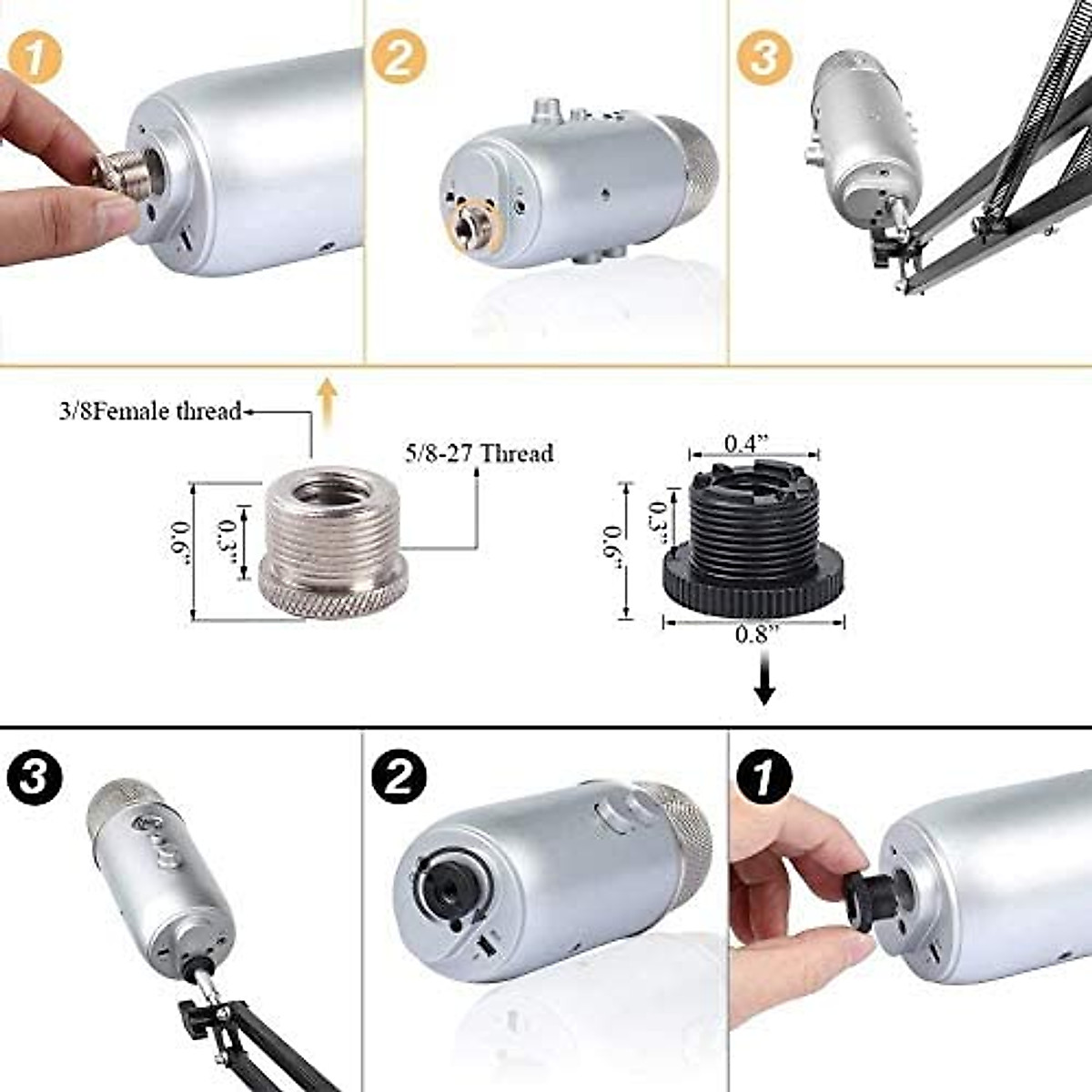 1

2

3

3/8Female thread

5/8-27 Thread

0.6"

0.3"

0.4"

0.3"

0.6"

0.8"

3

2

1