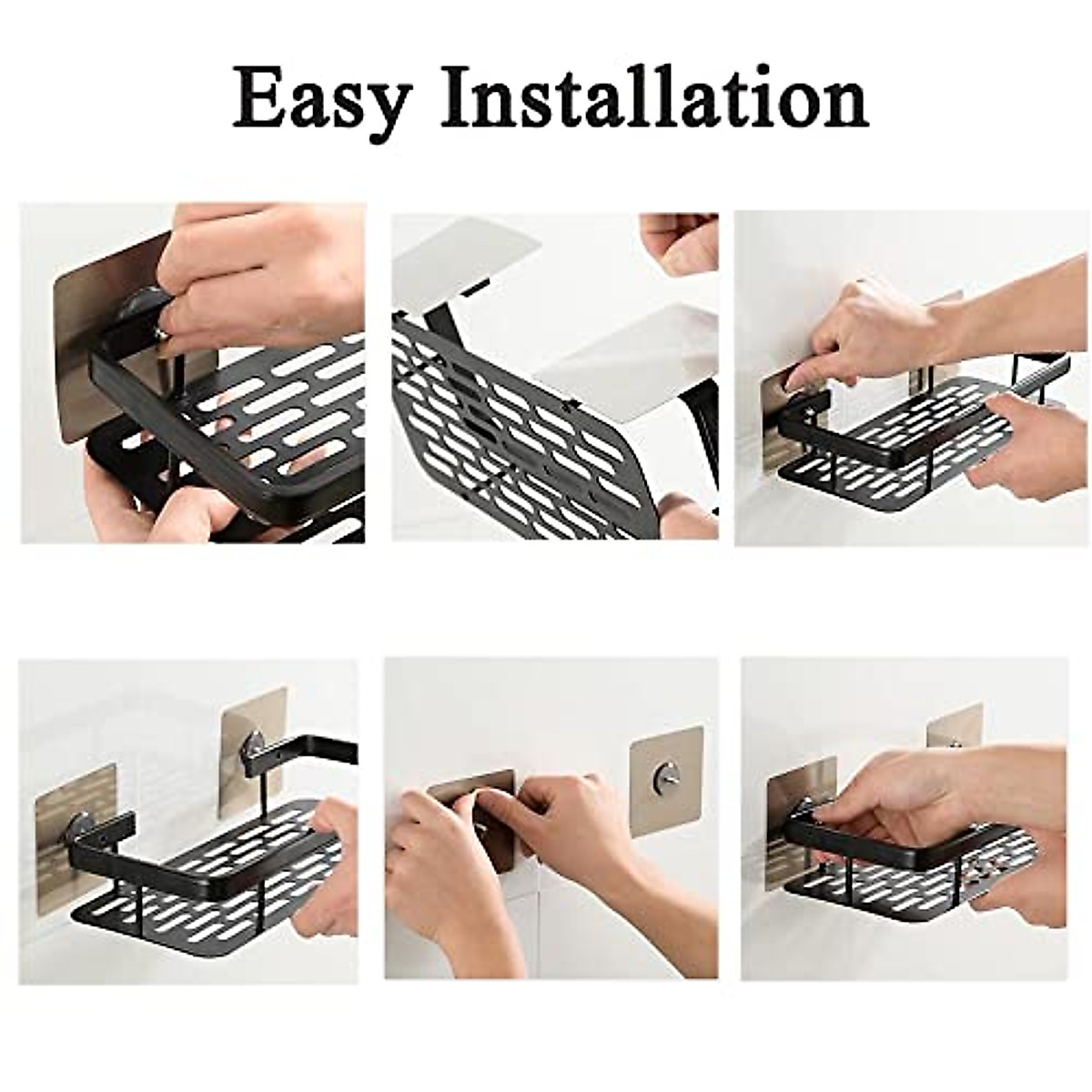 Easy Installation