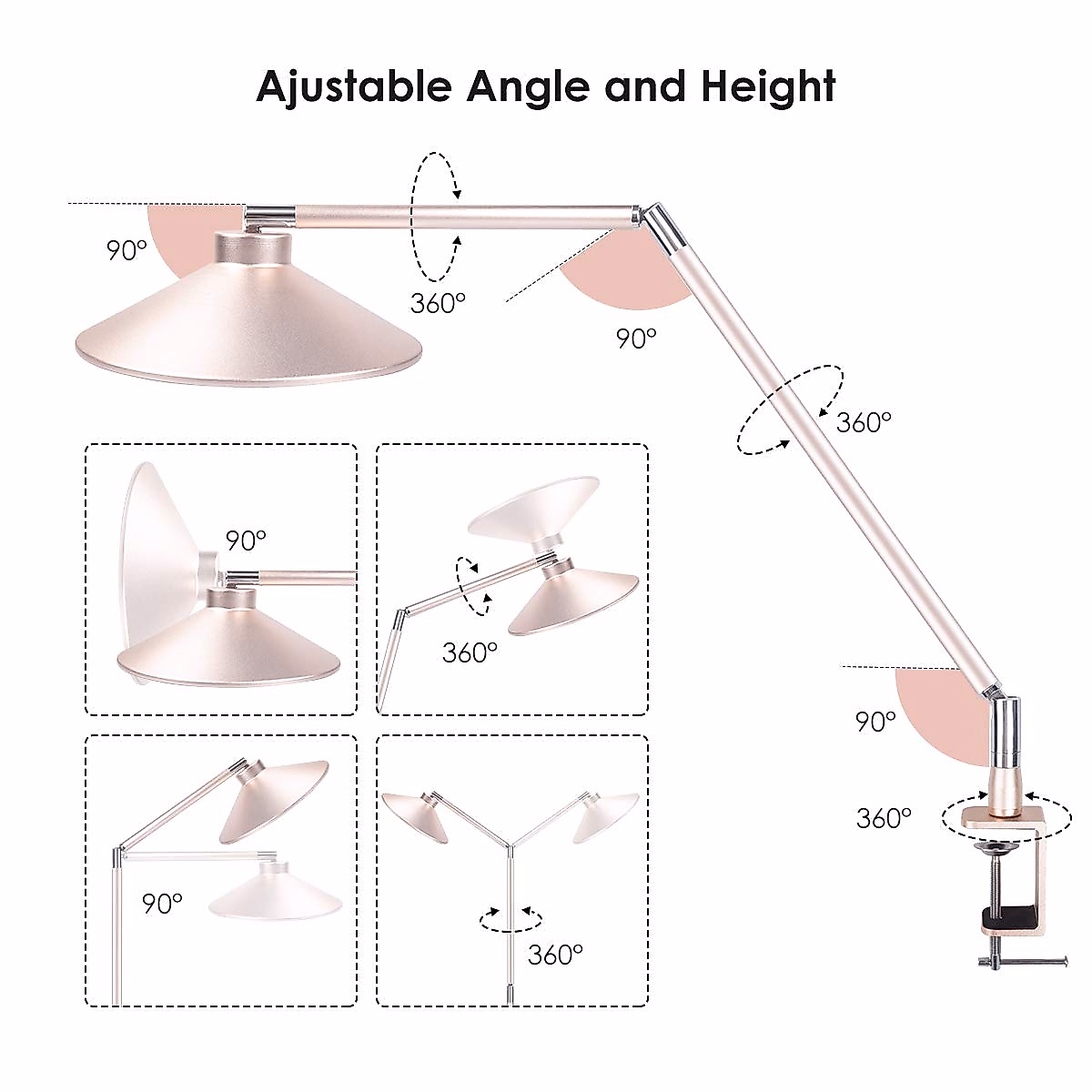 Ajustable Angle and Height

90°

360°

90°

360°

90°

360°

90°

360°

90°

360°