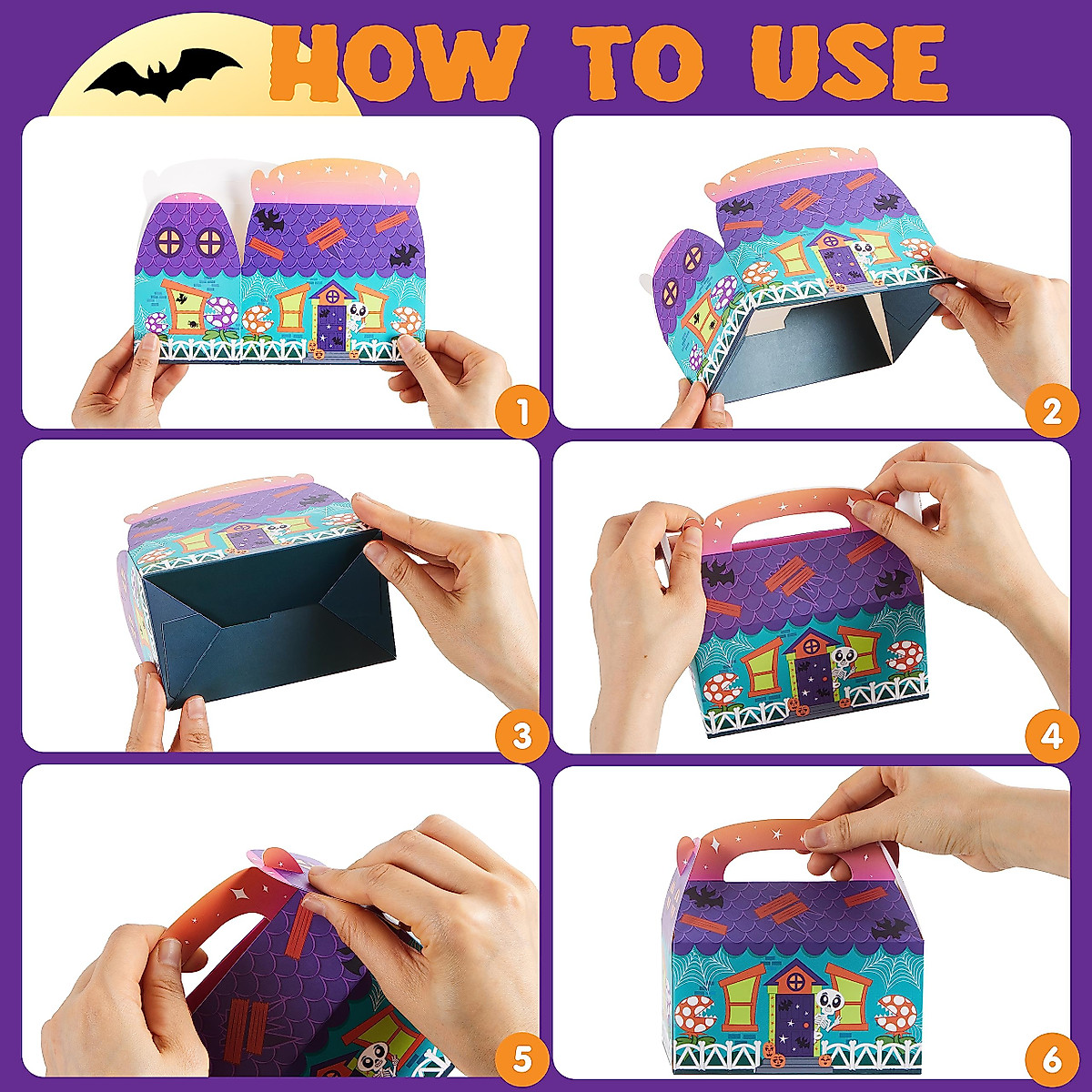 HOW TO USE

1

2

3

4

5

6